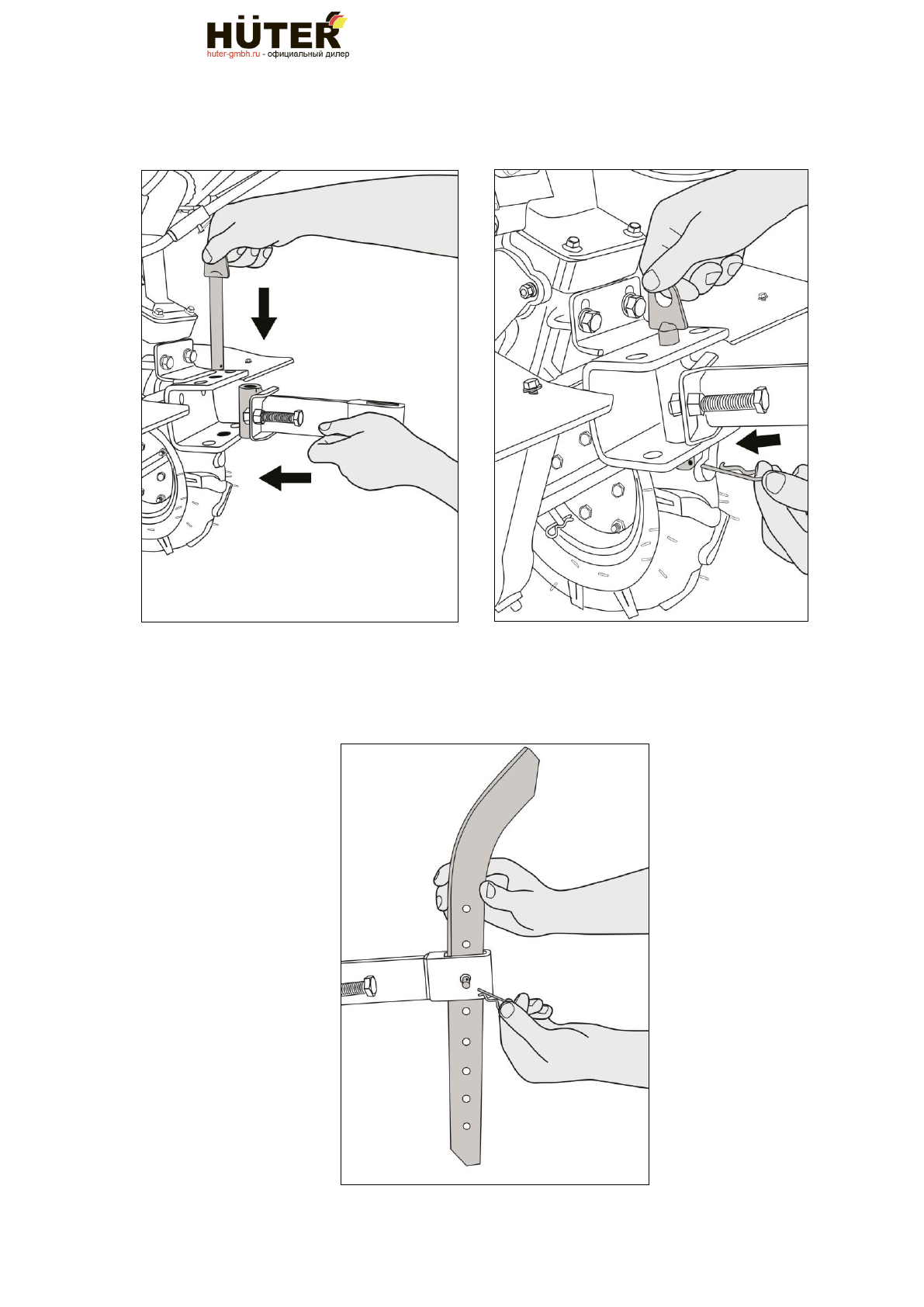 HÜTER
huter-gmbh.ru - официальный дилер