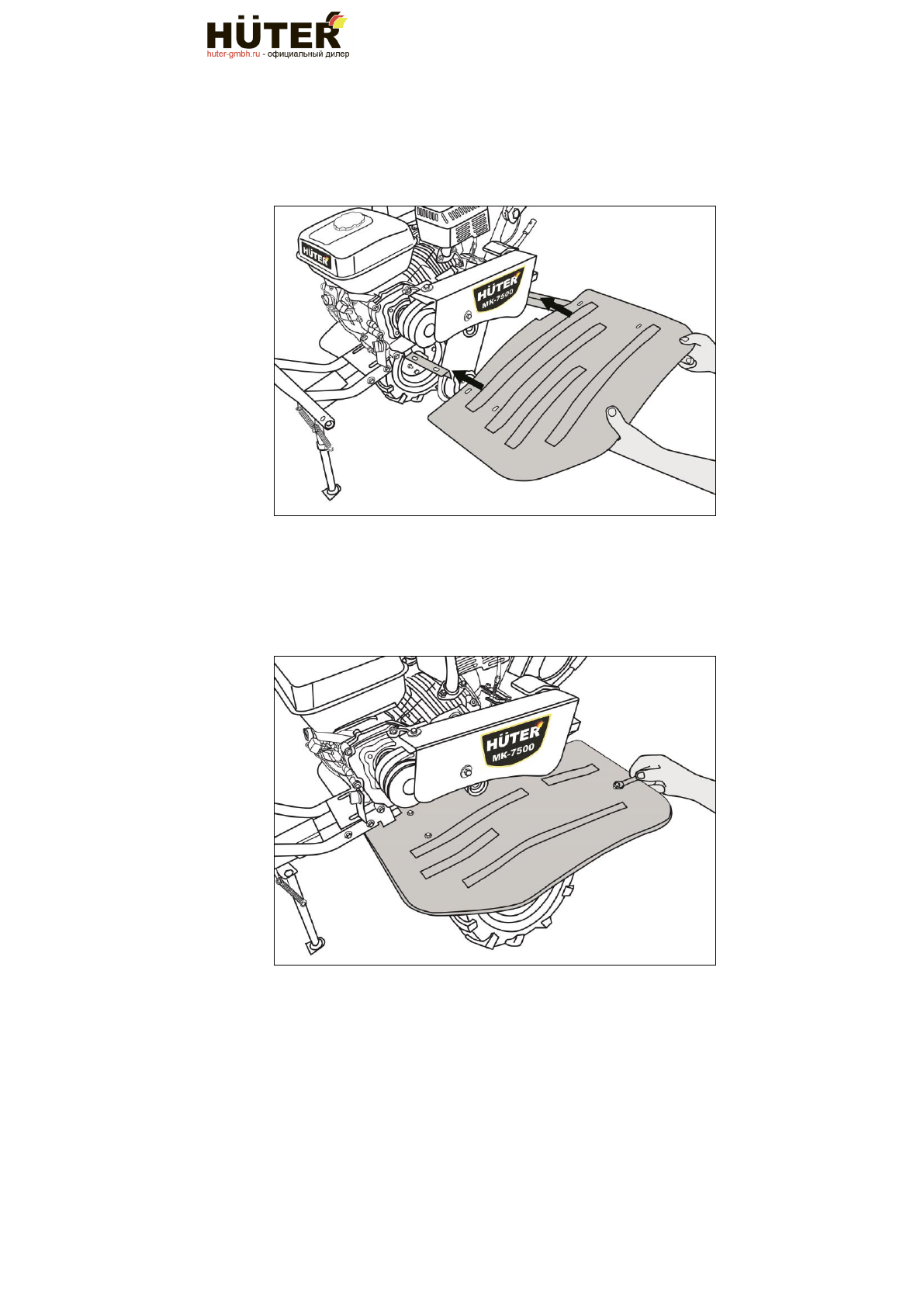 HÜTER
huter-gmbh.ru - официальный дилер

HÜTER

HÜTER
MK-7500

HÜTER
MK-7500