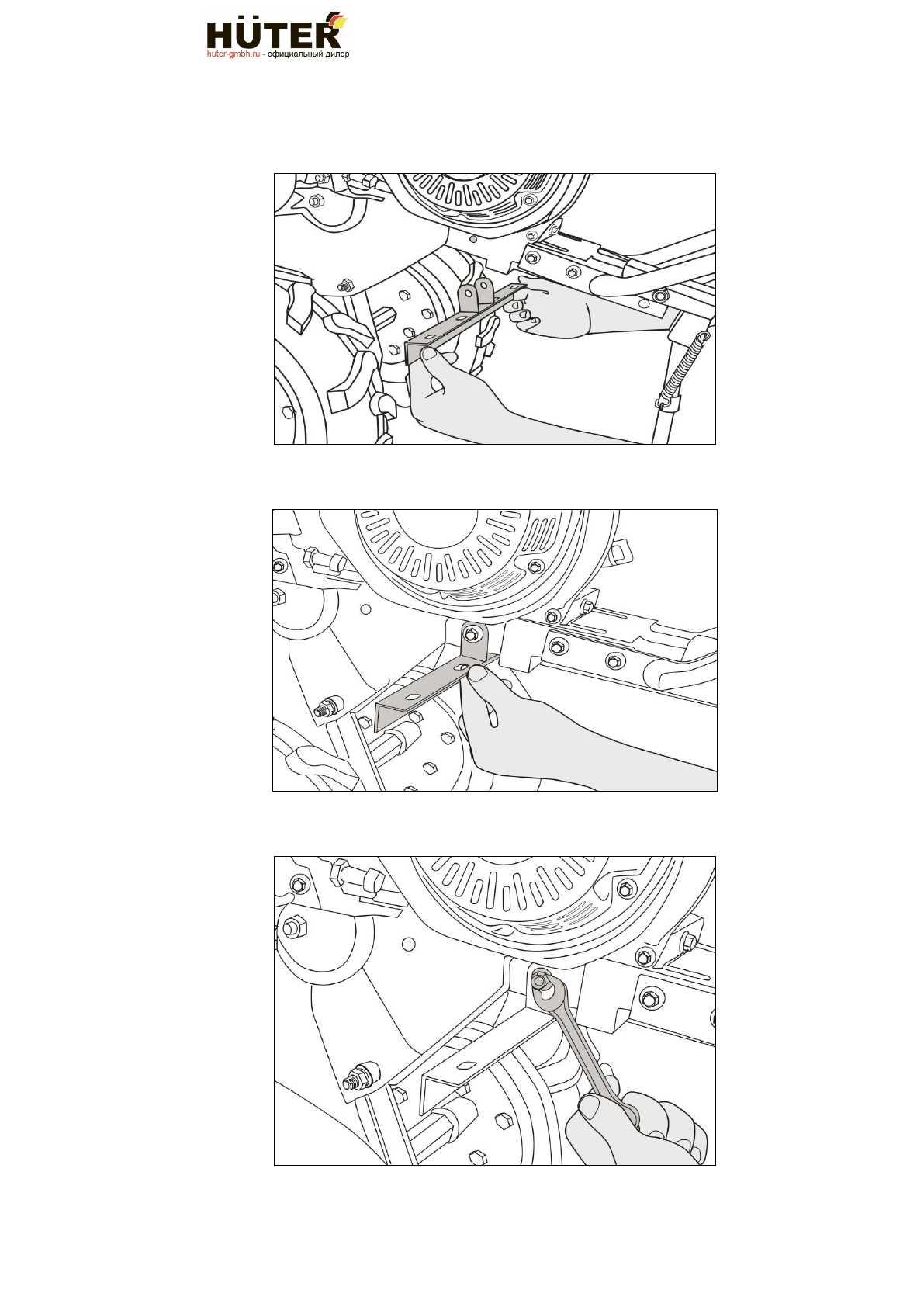 HÜTER
huter-gmbh.ru - официальный дилер