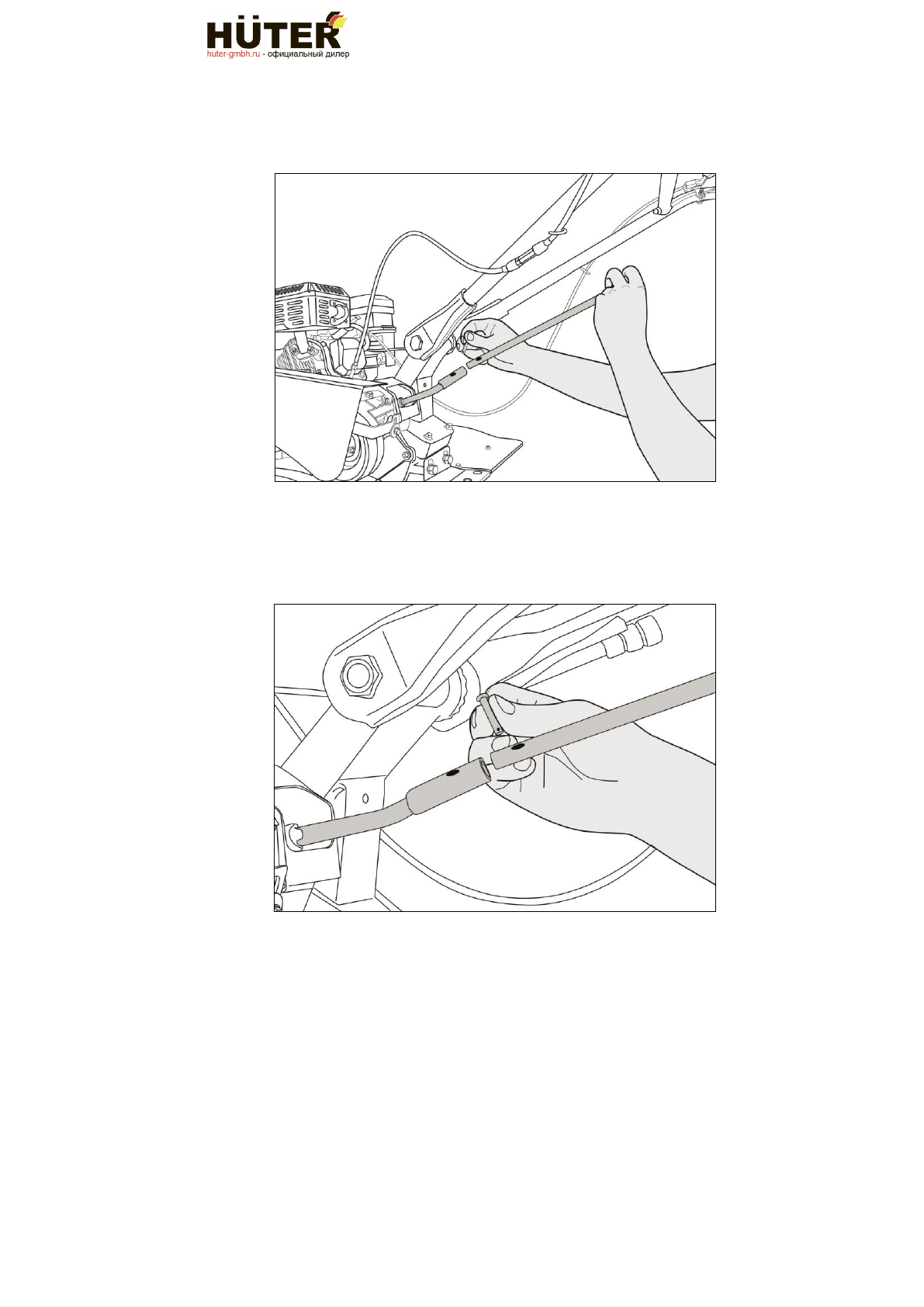 HÜTER
huter-gmbh.ru - официальный дилер