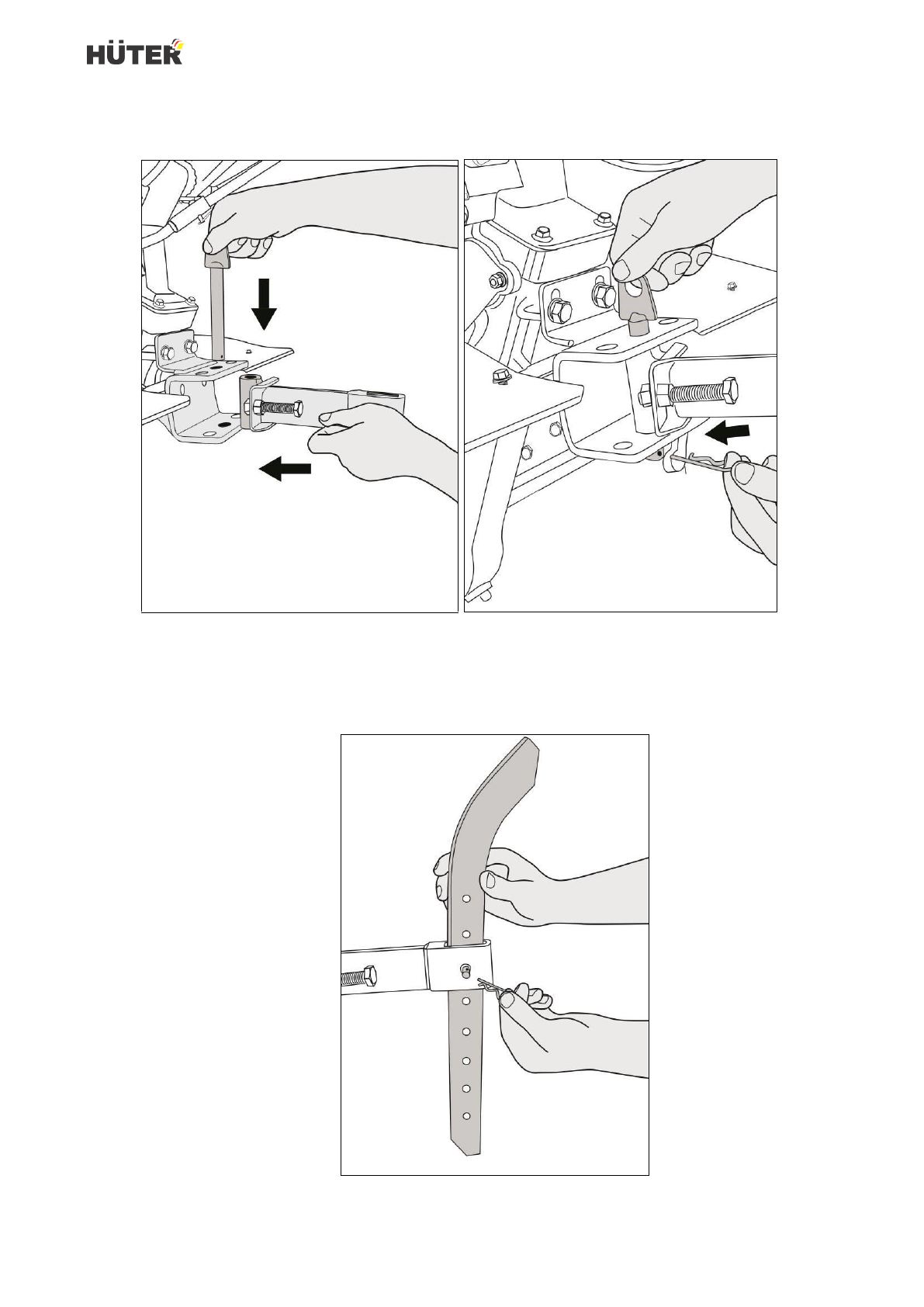 HÜTER