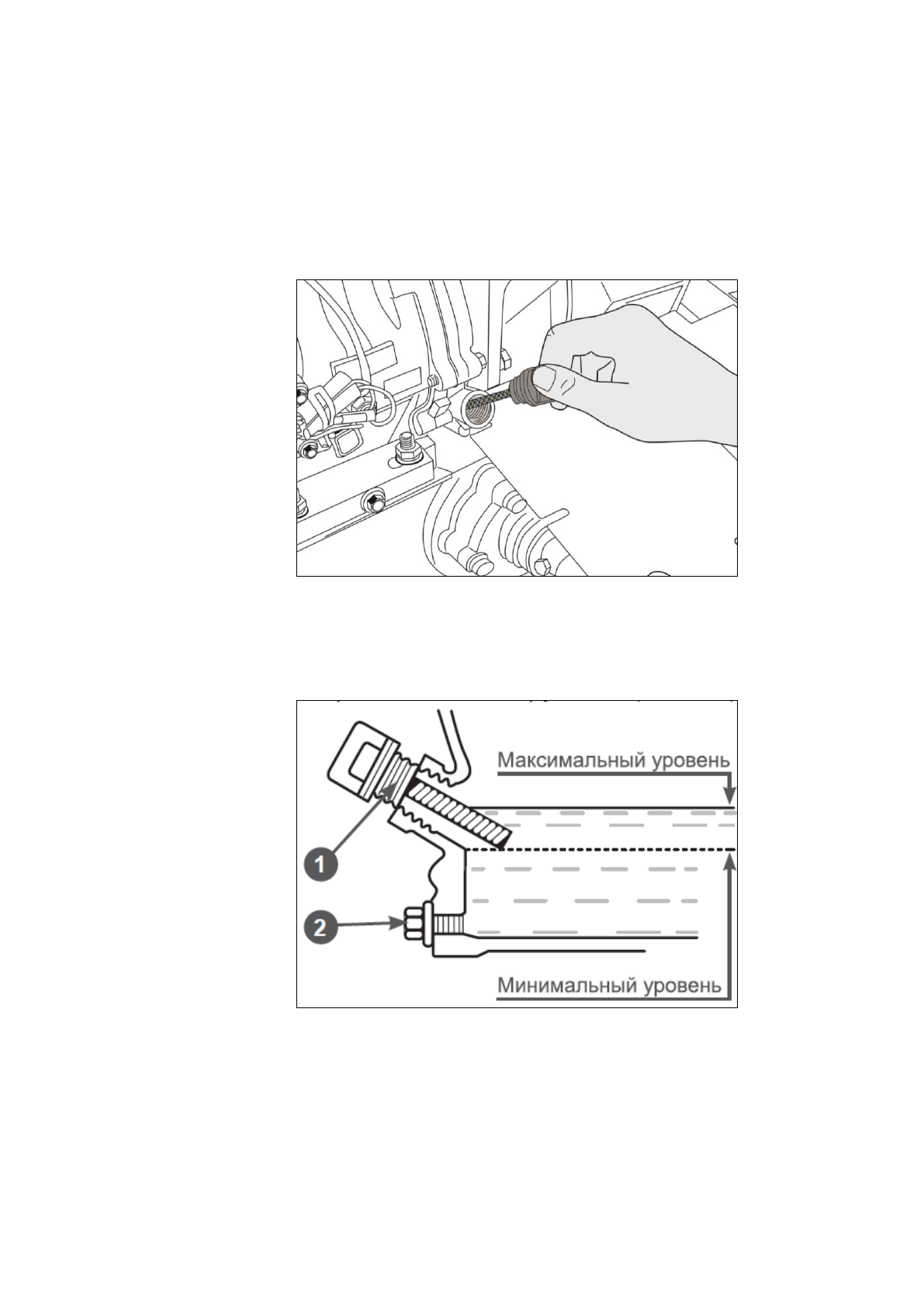 Максимальный уровень

1

2

Минимальный уровень