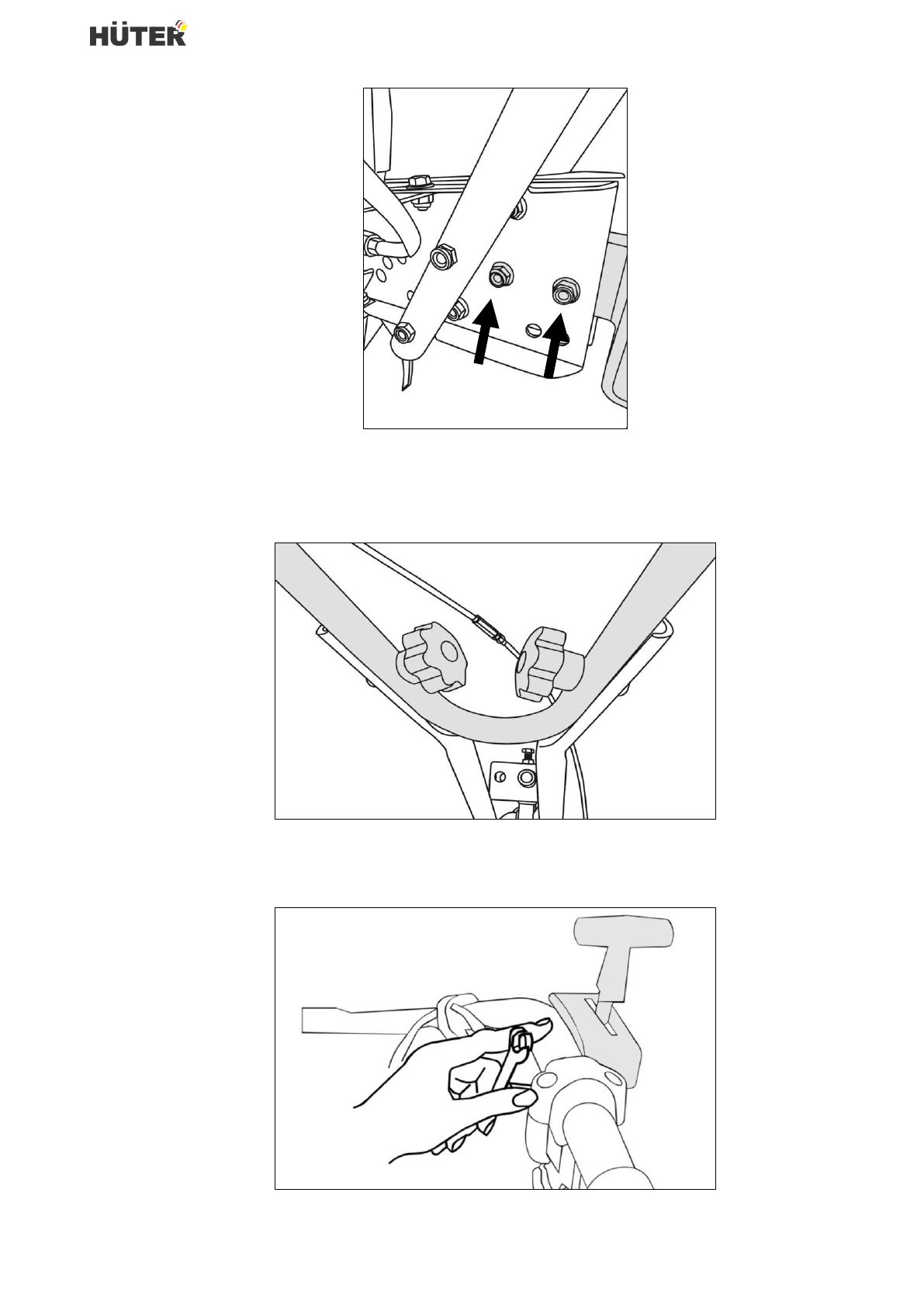 HÜTER