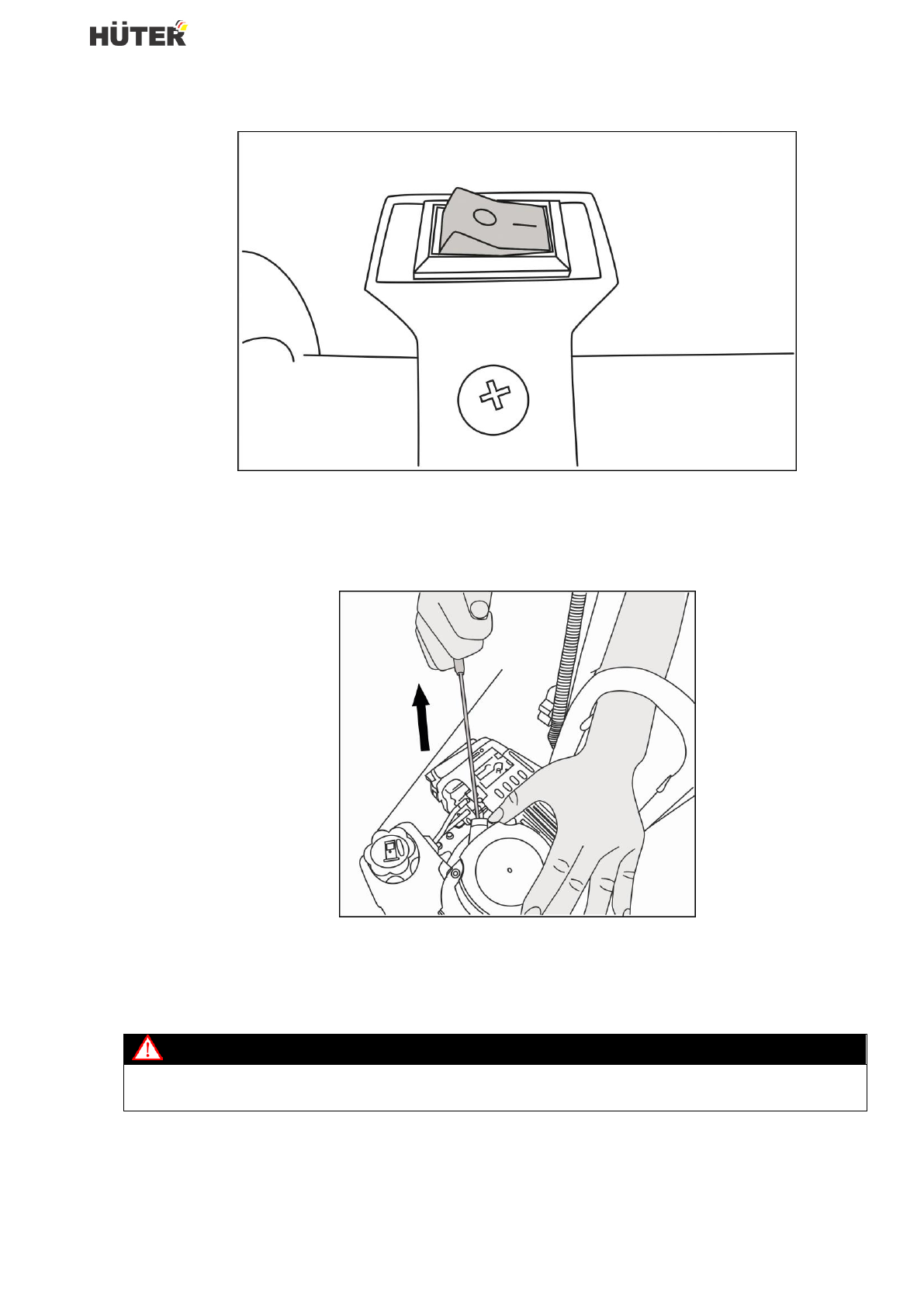 HÜTER

O —