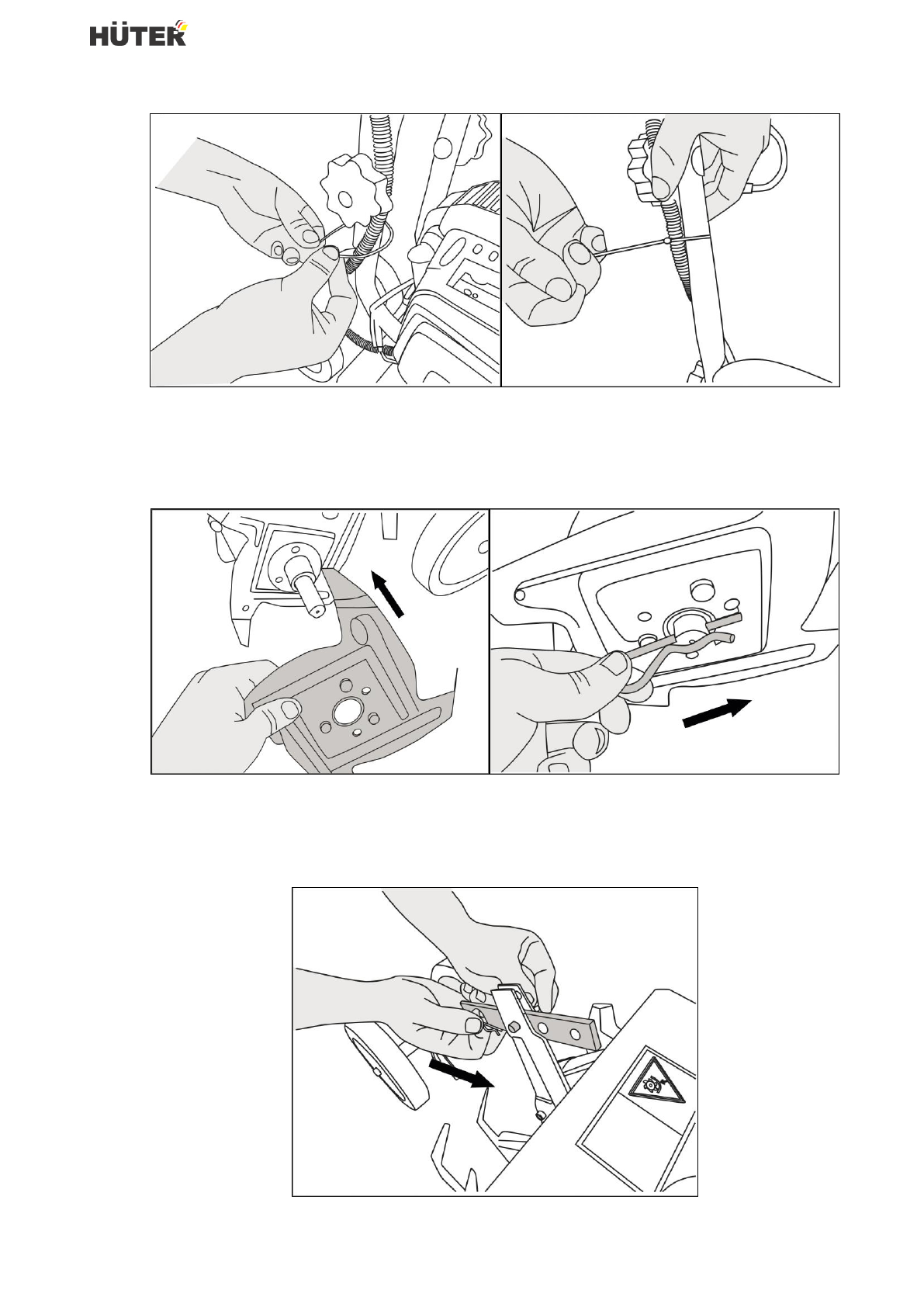 HÜTER