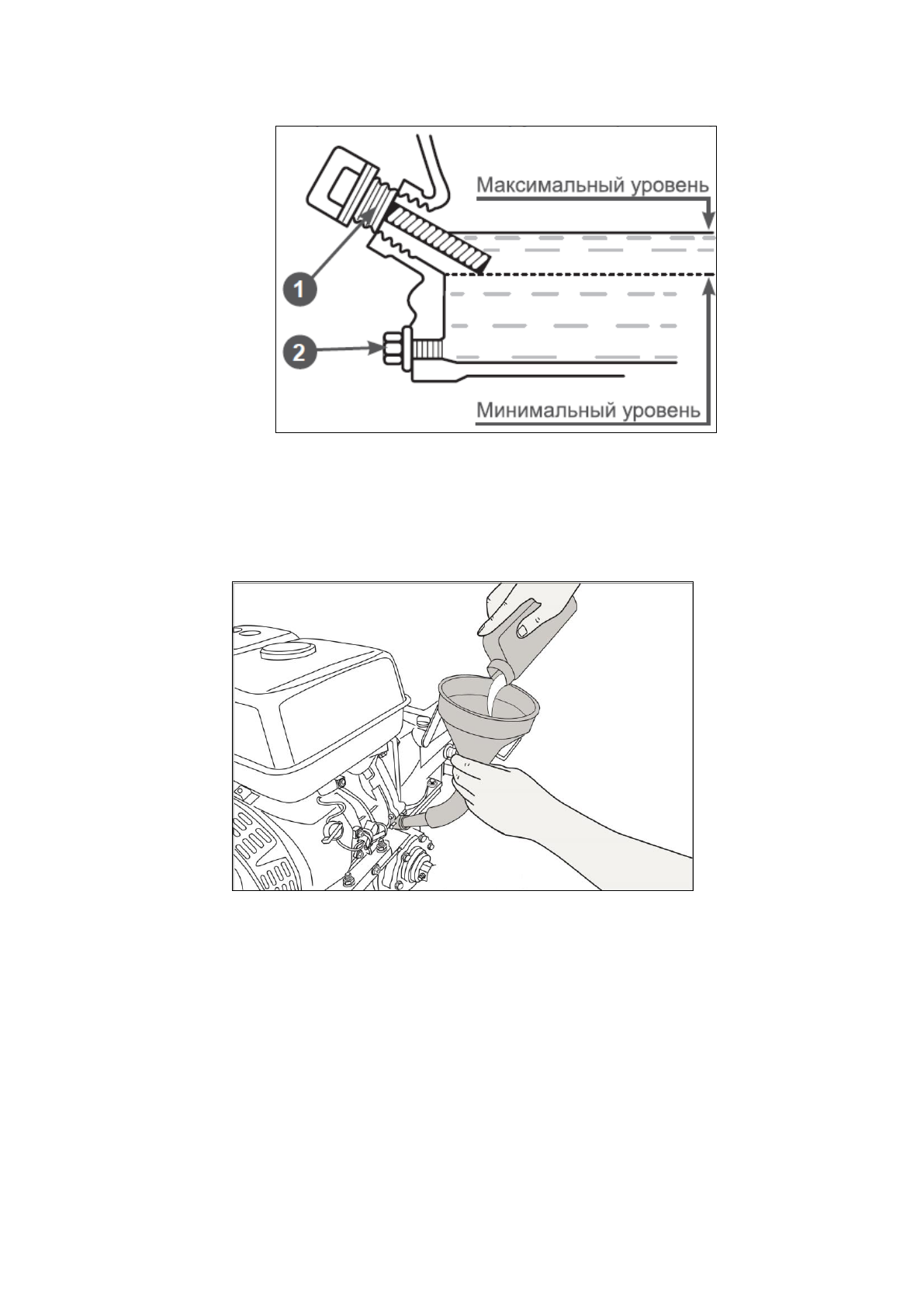 Максимальный уровень

1

2

Минимальный уровень