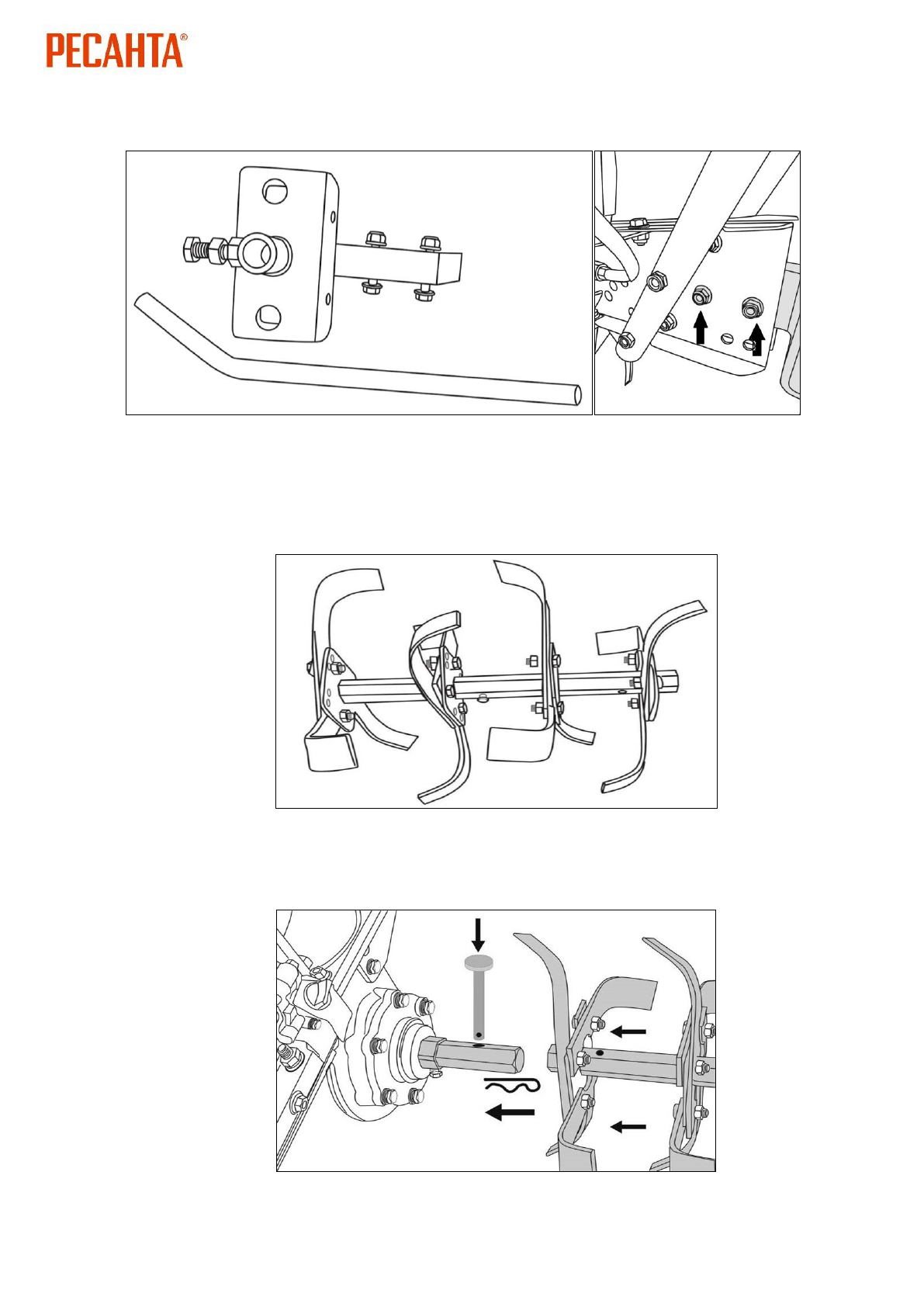 РЕСАНТА®