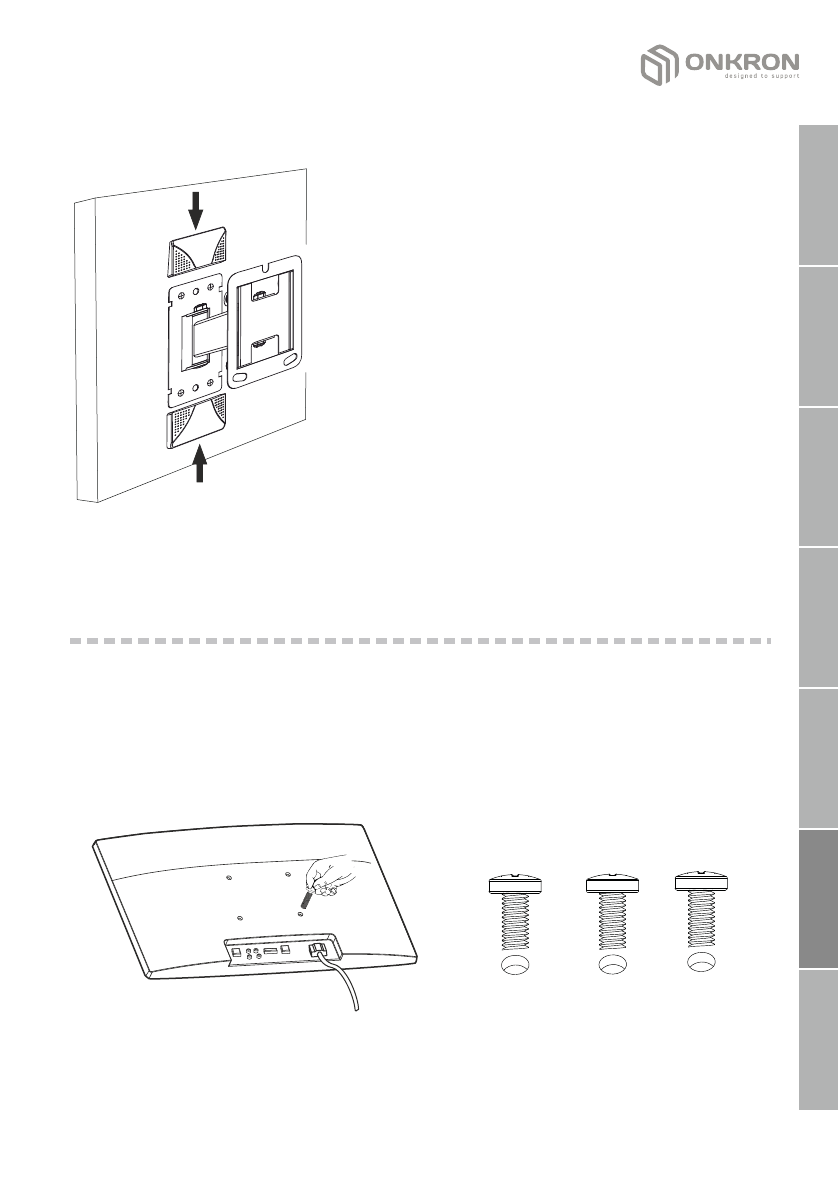 ONKRON
designed to support