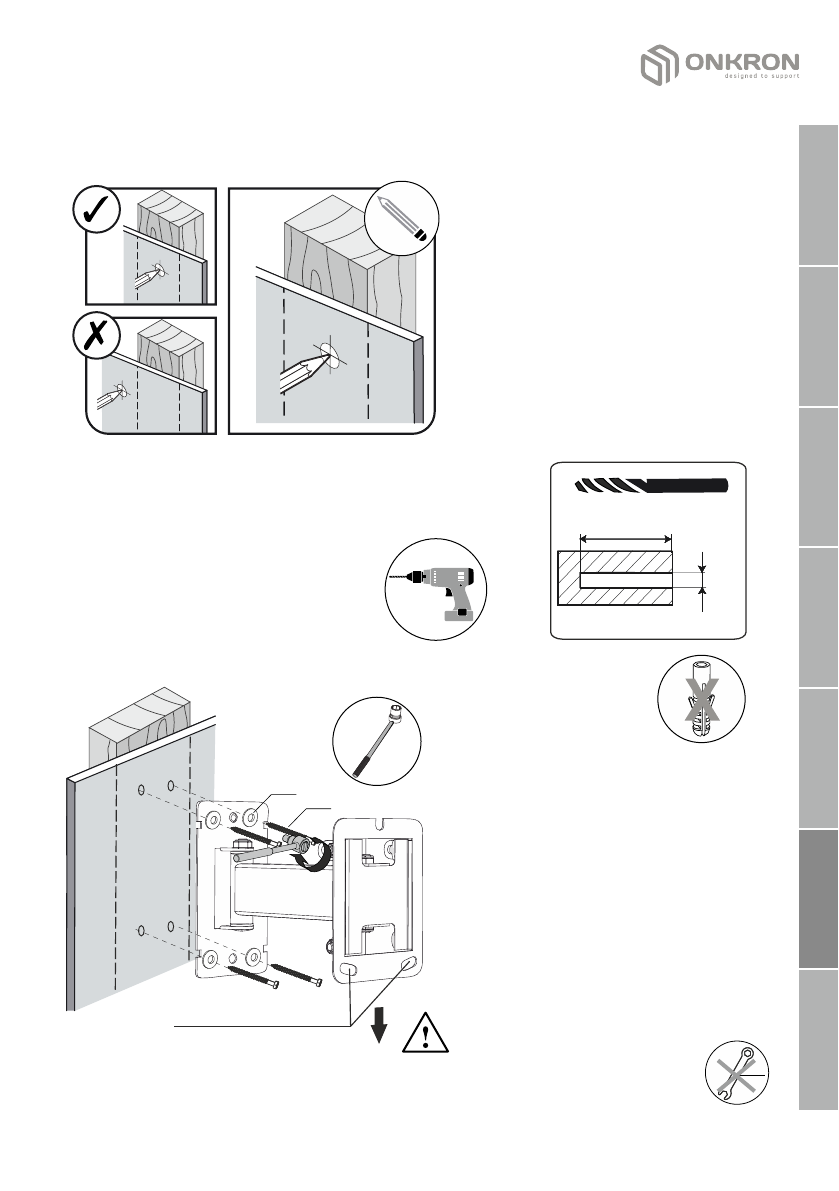 ONKRON
designed to support