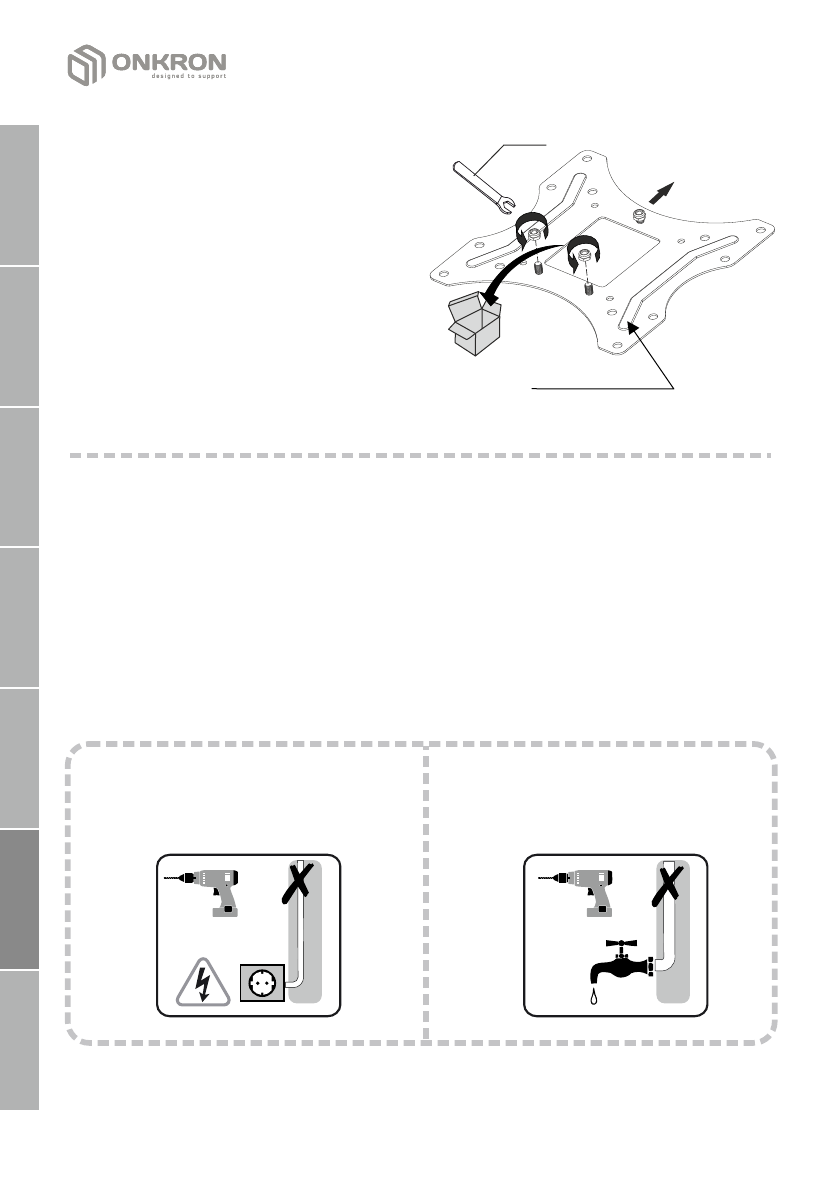 ONKRON
designed to support