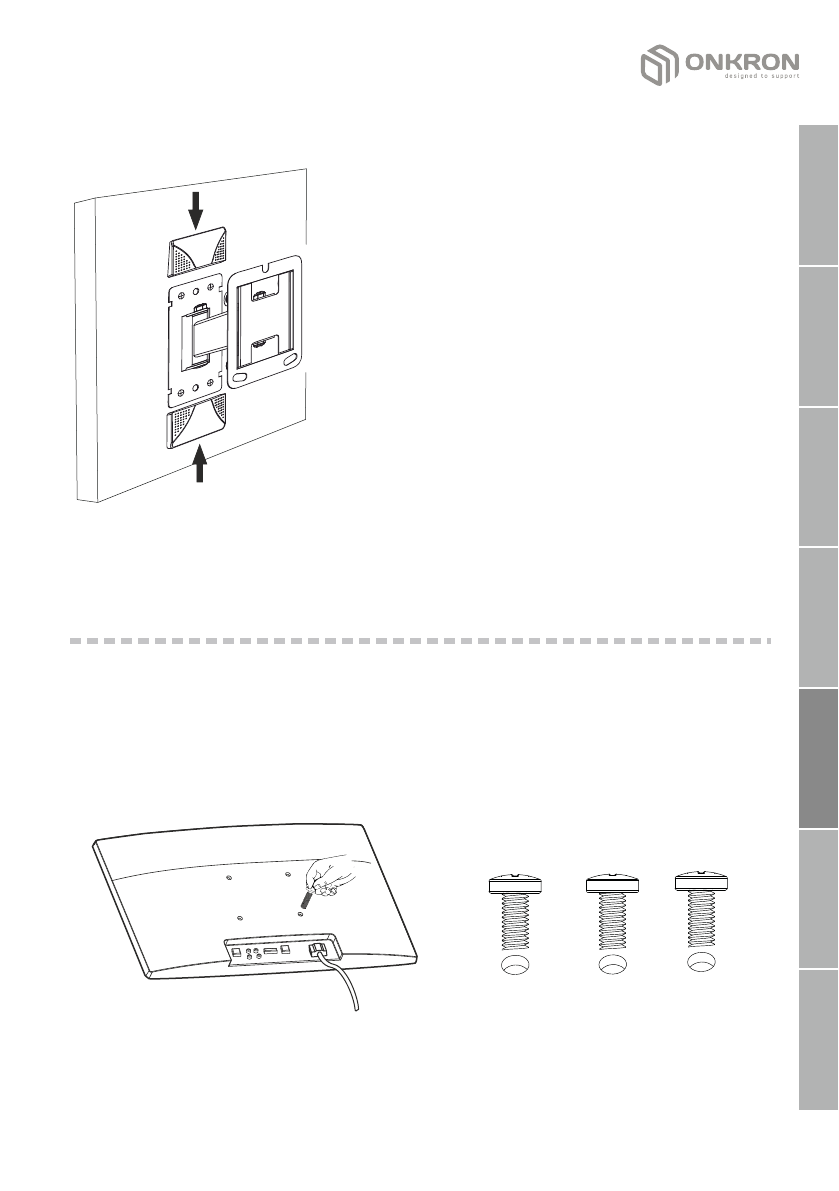 ONKRON
designed to support