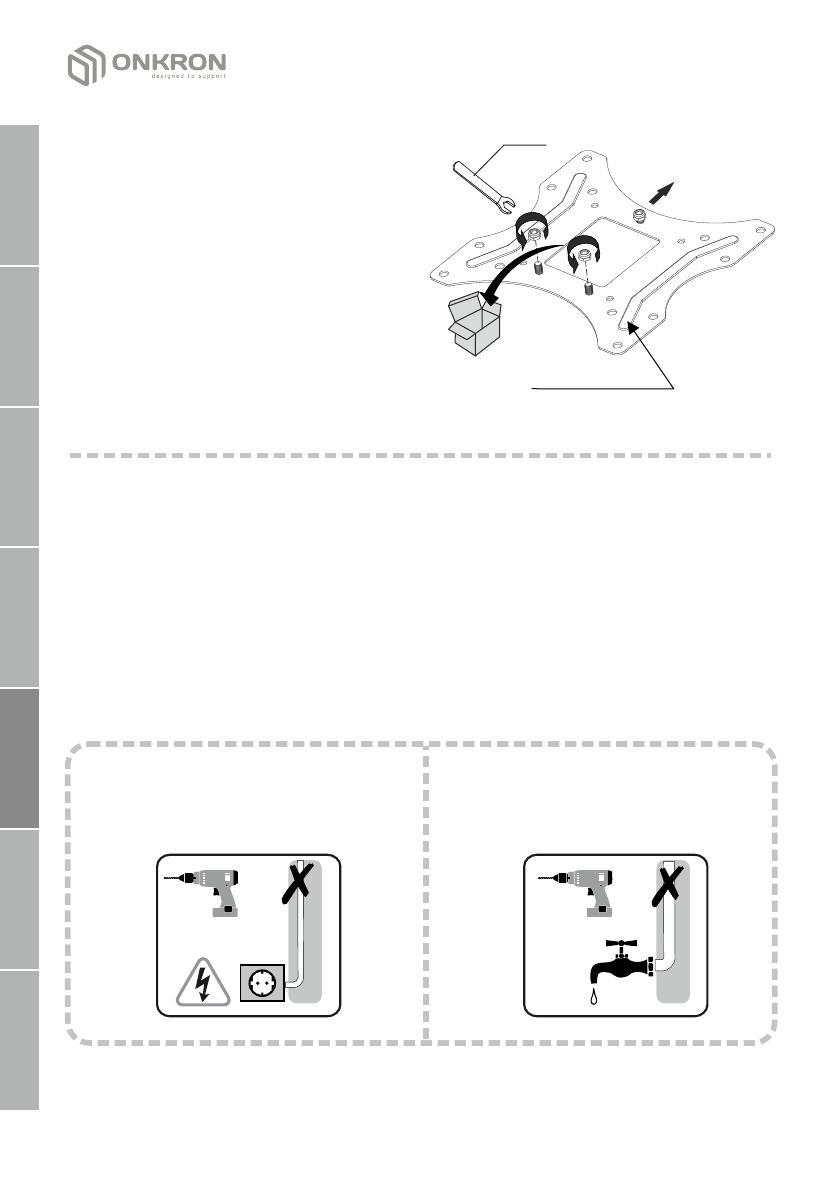 ONKRON
designed to support