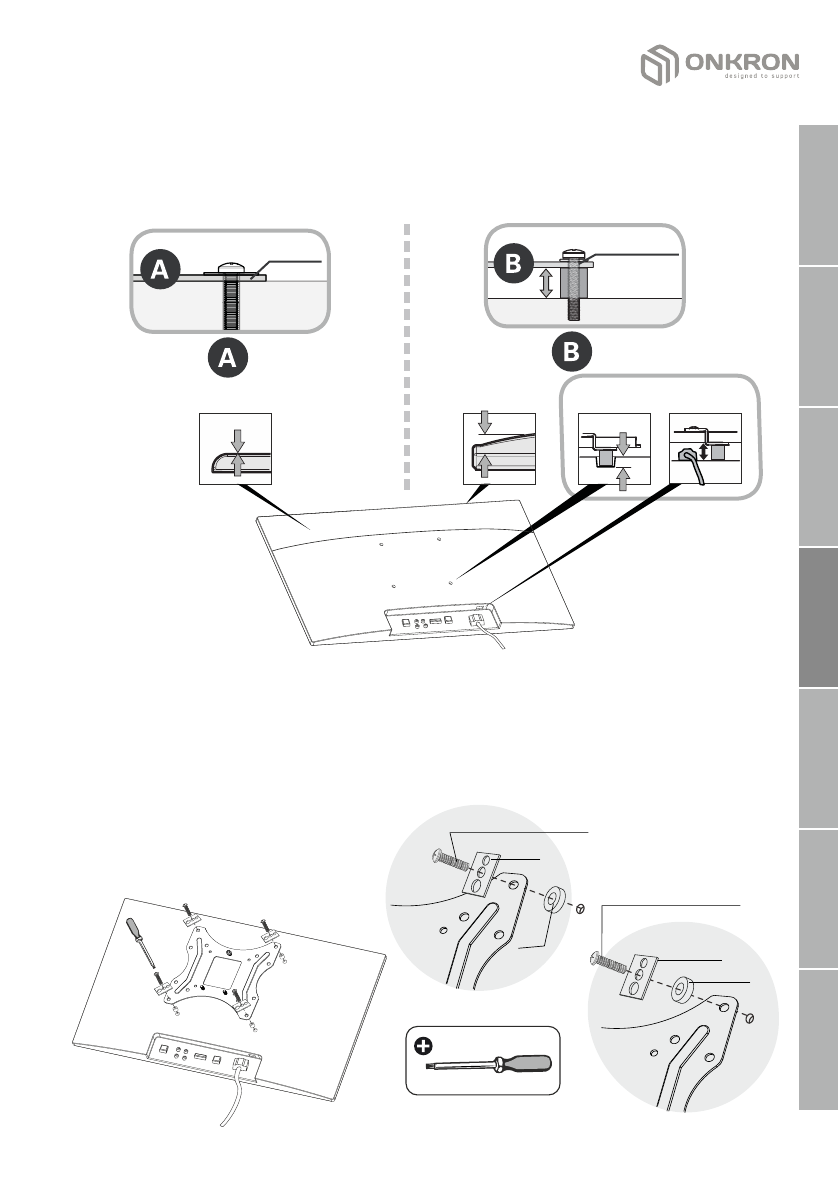 ONKRON
designed to support

A

A

B

B