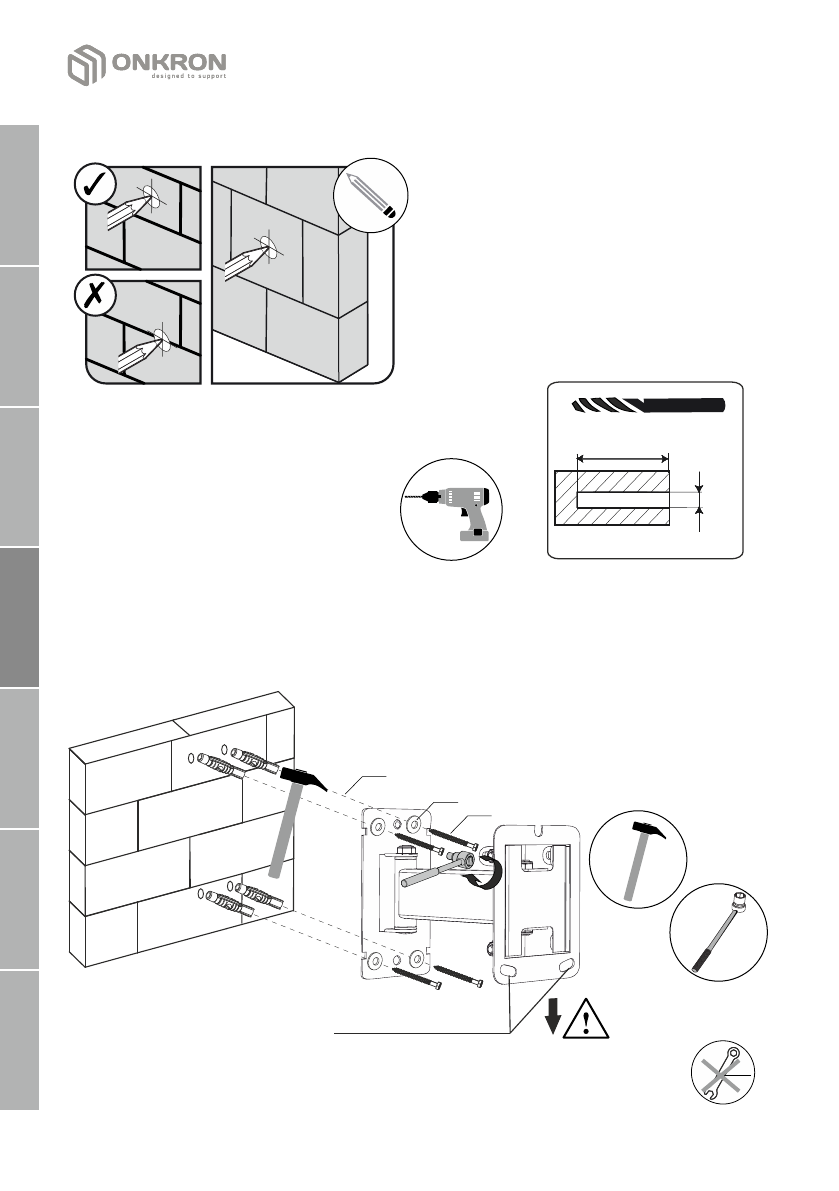 ONKRON
designed to support