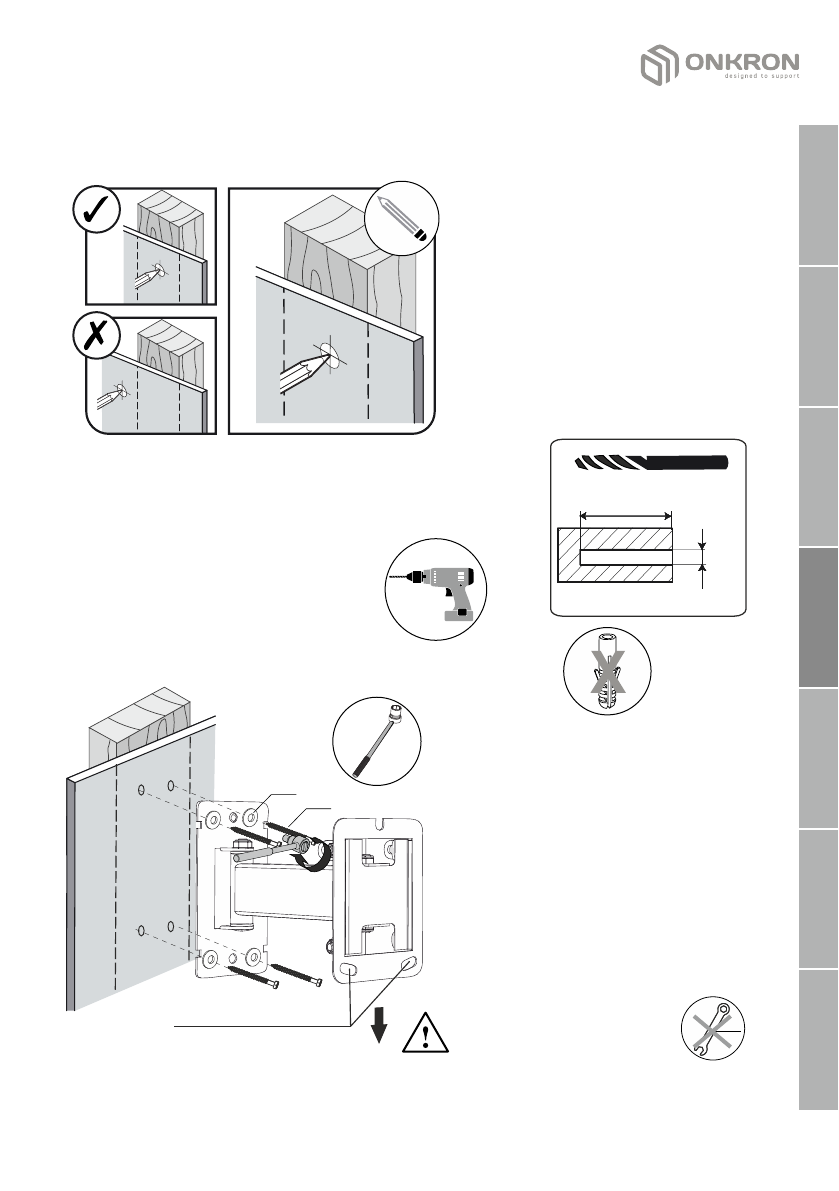 ONKRON
designed to support