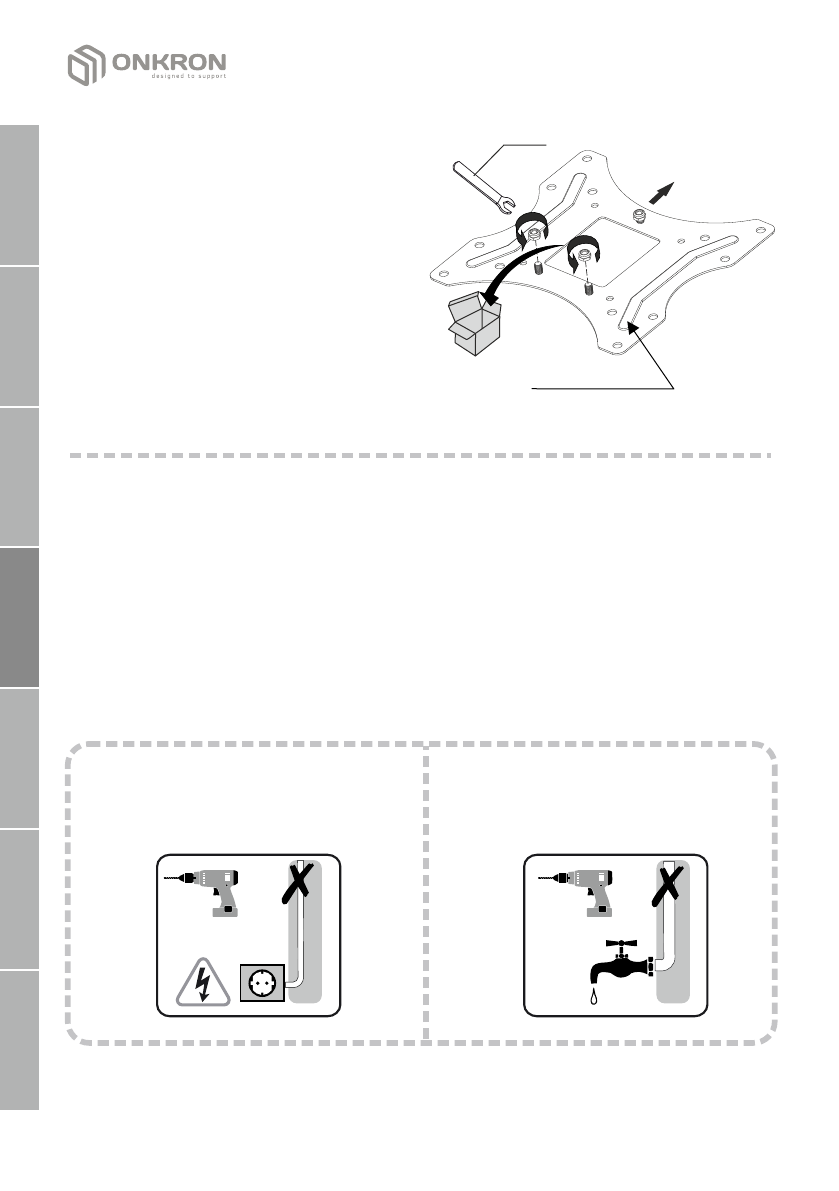 ONKRON
designed to support