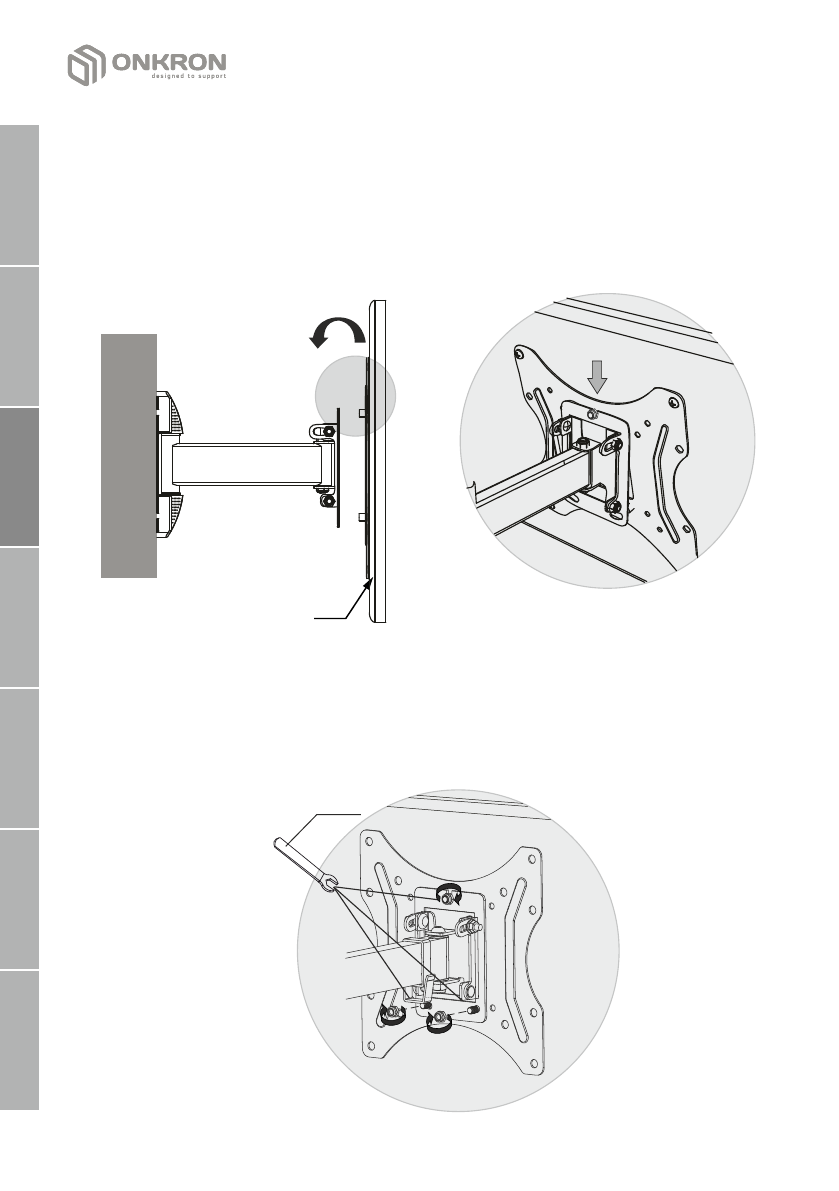 ONKRON
designed to support