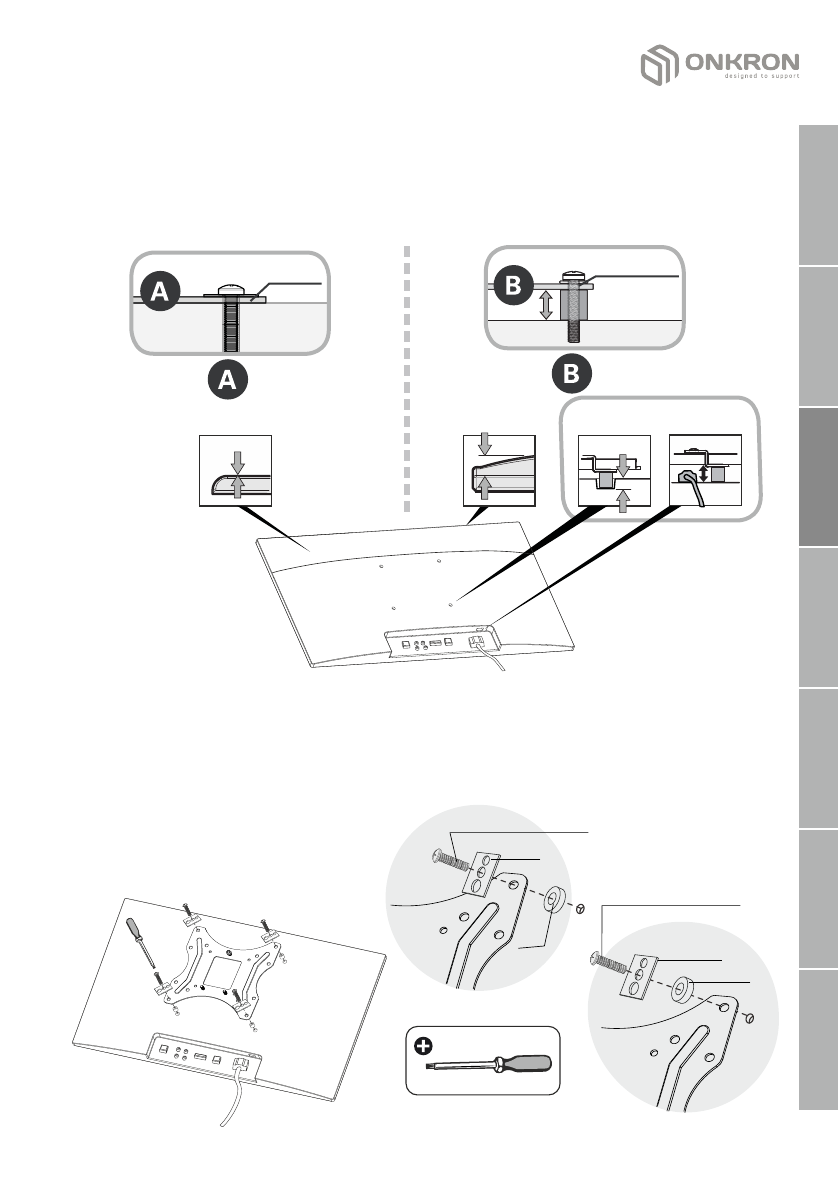 ONKRON
designed to support

A

A

B

B