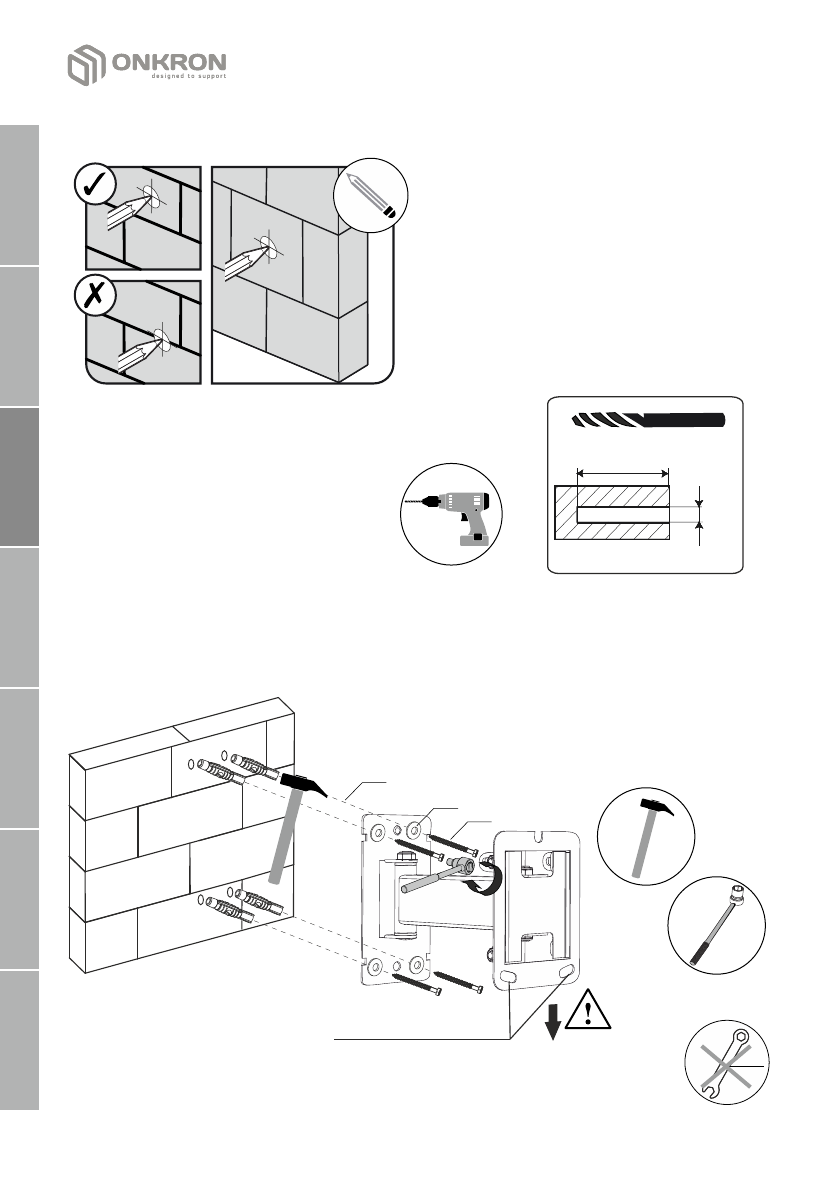 ONKRON
designed to support