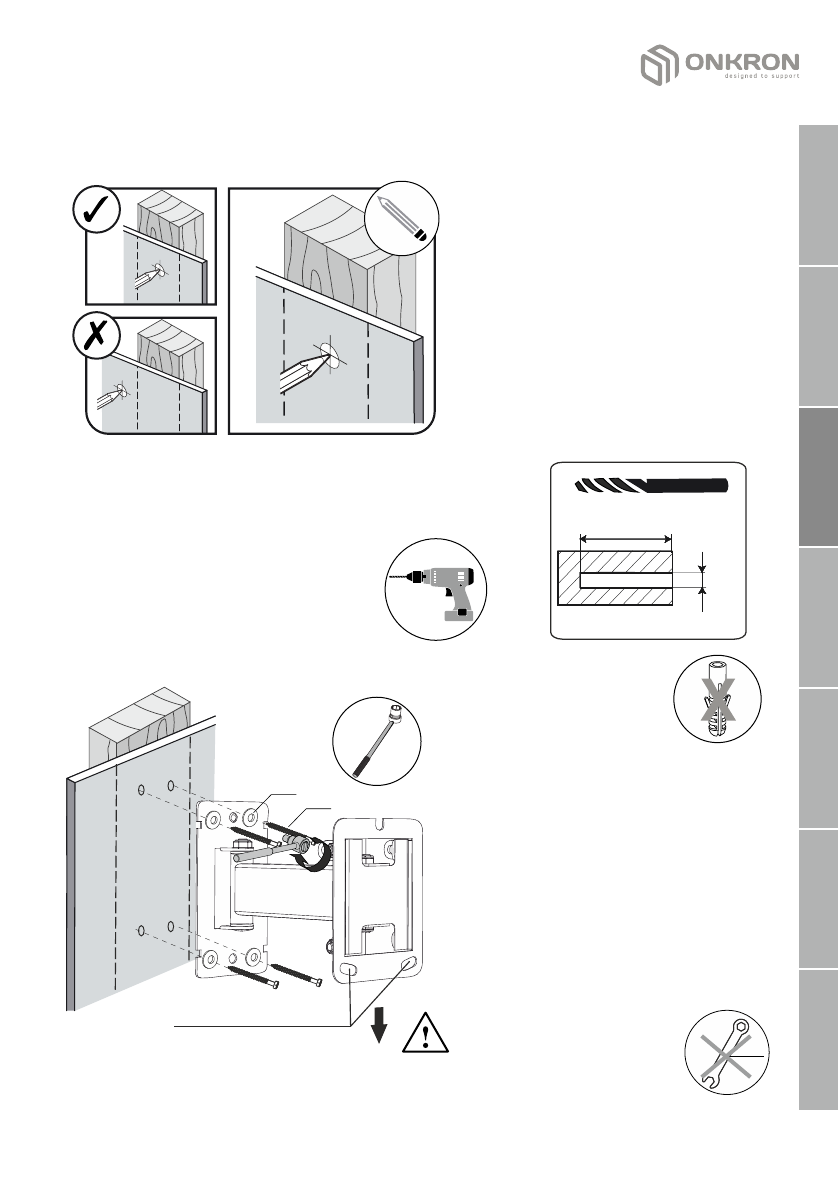 ONKRON
designed to support