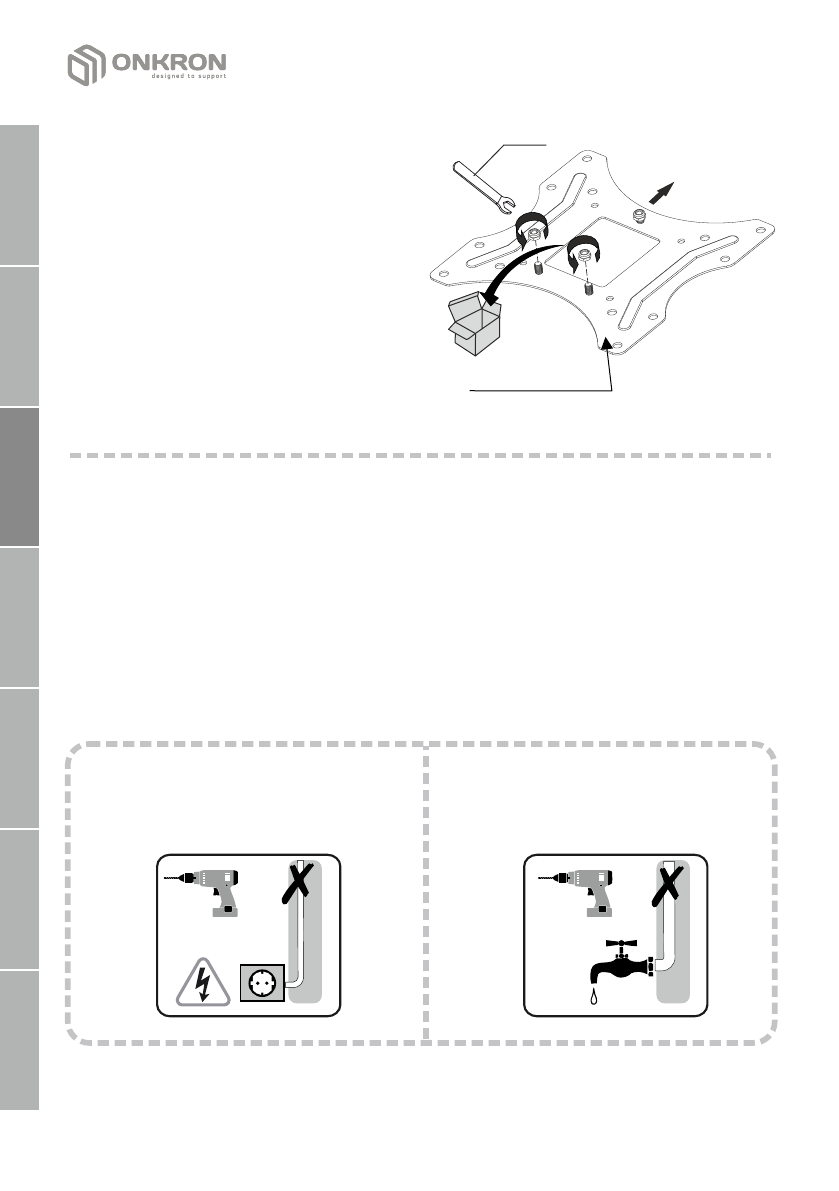 ONKRON
designed to support