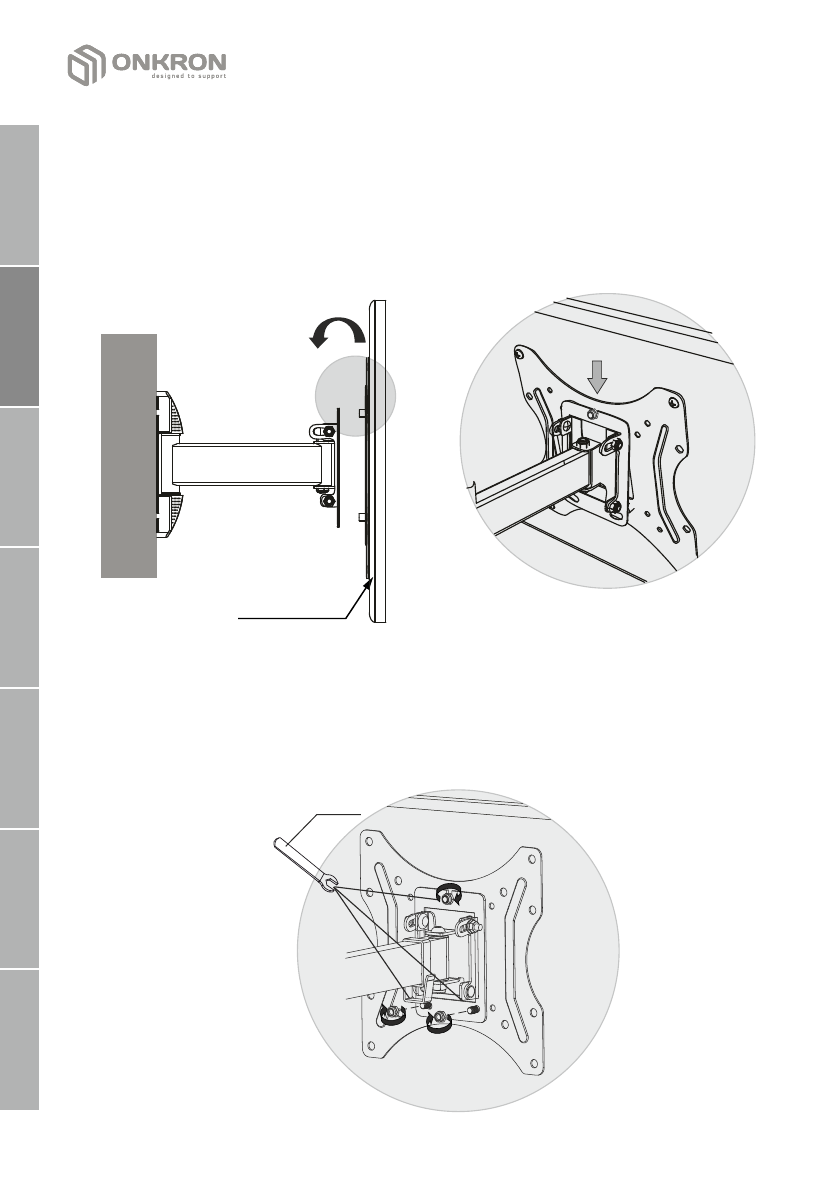 ONKRON
designed to support