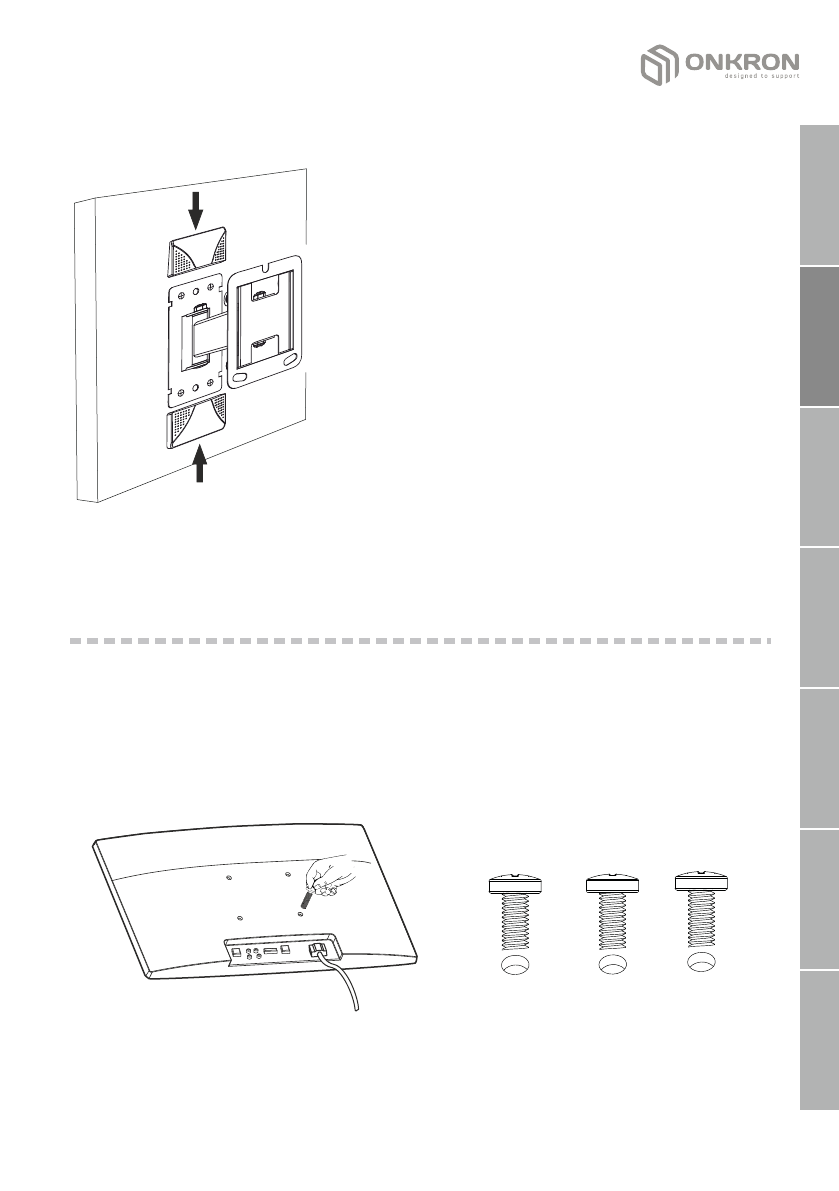 ONKRON
designed to support