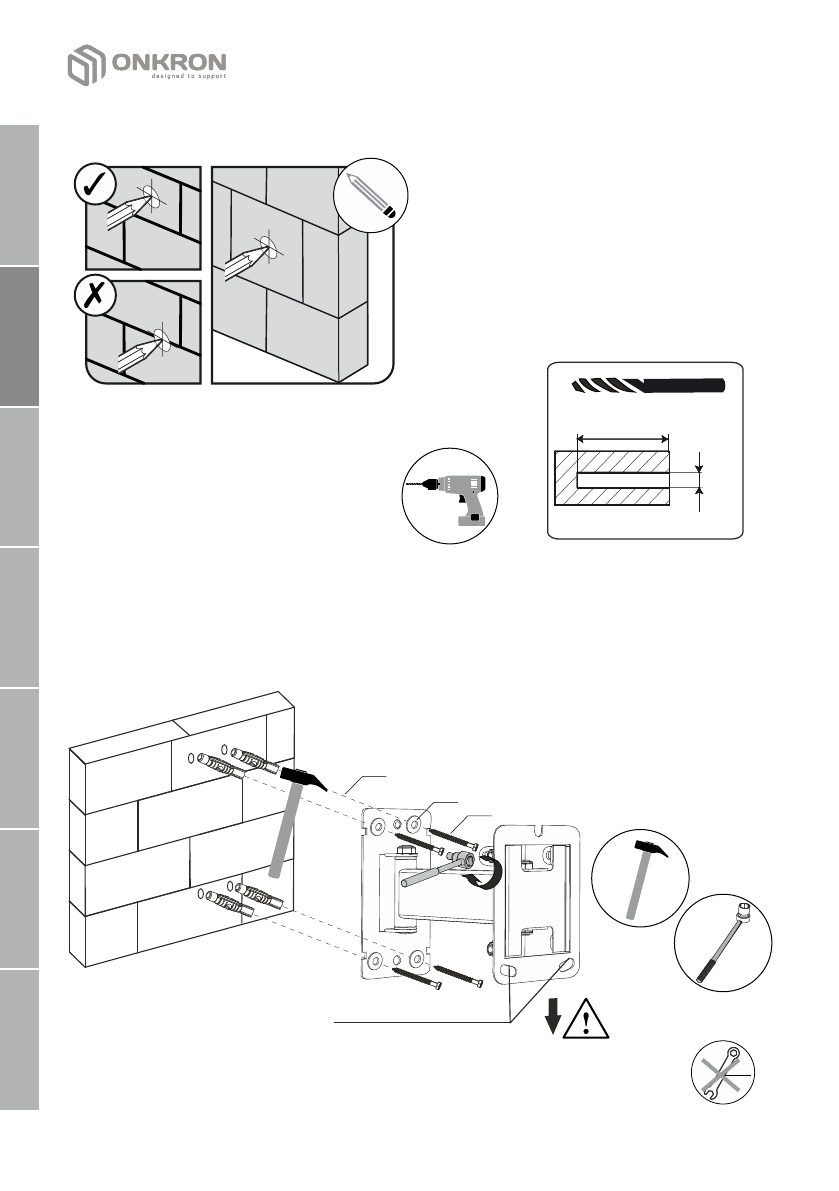 ONKRON
designed to support