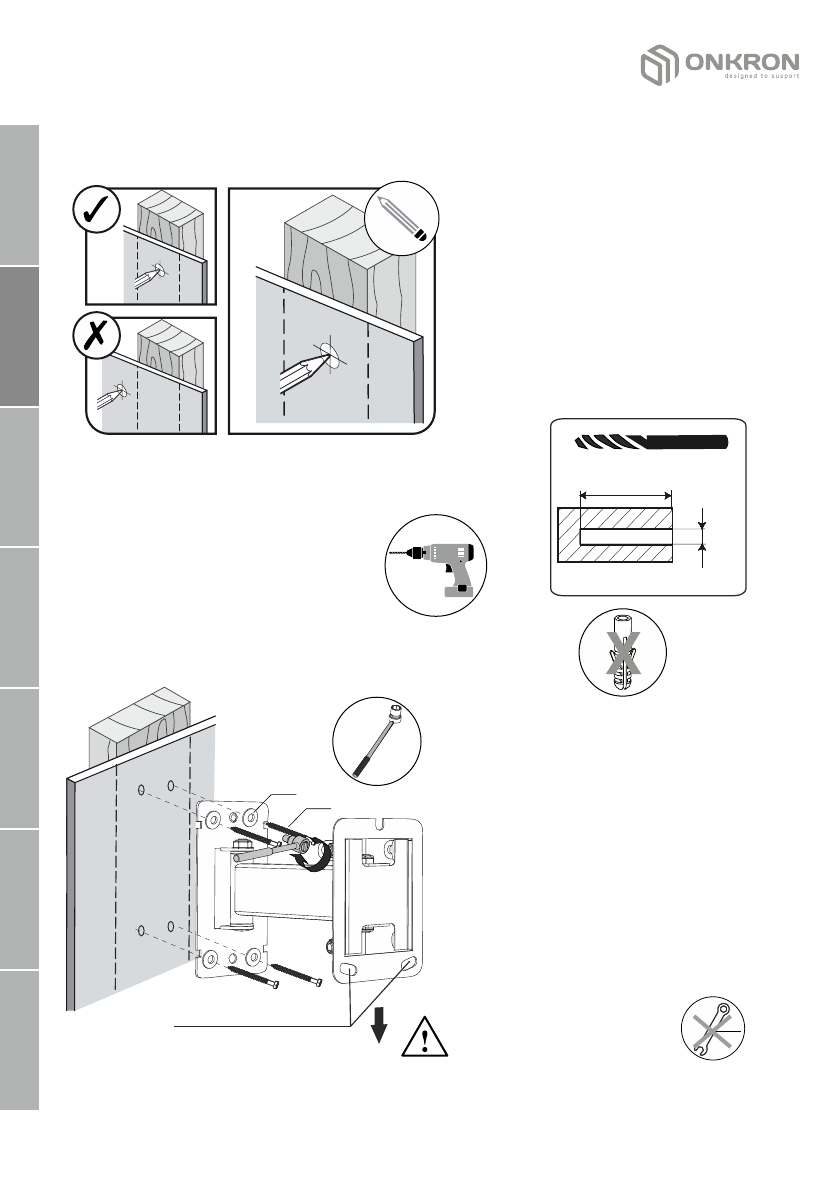 ONKRON
designed to support