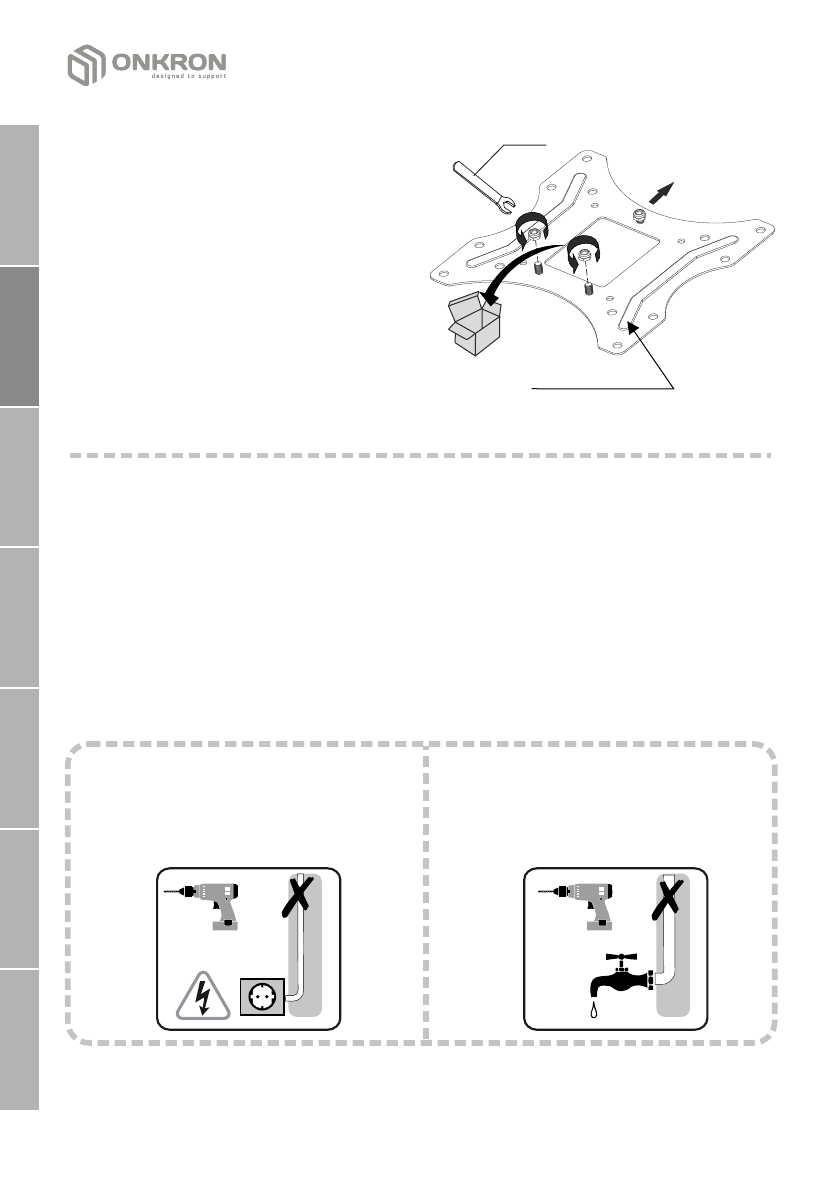 ONKRON
designed to support