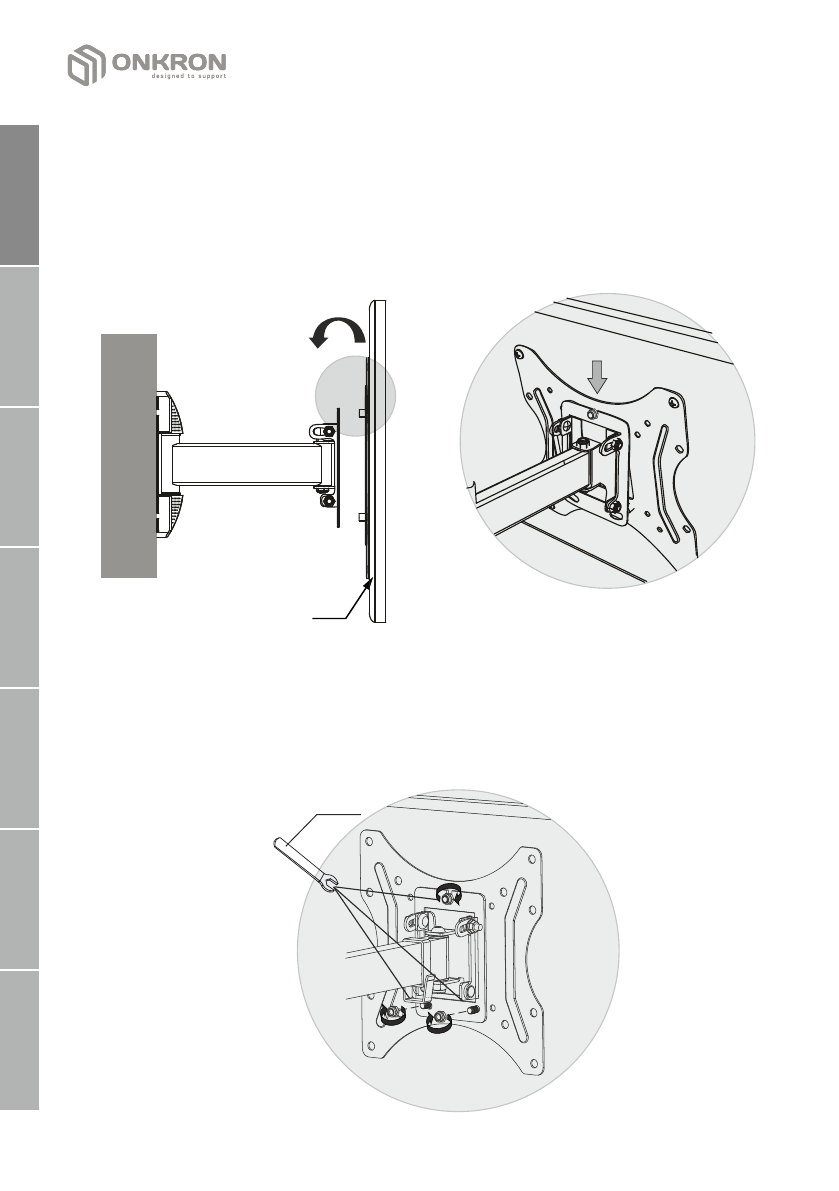 ONKRON
designed to support