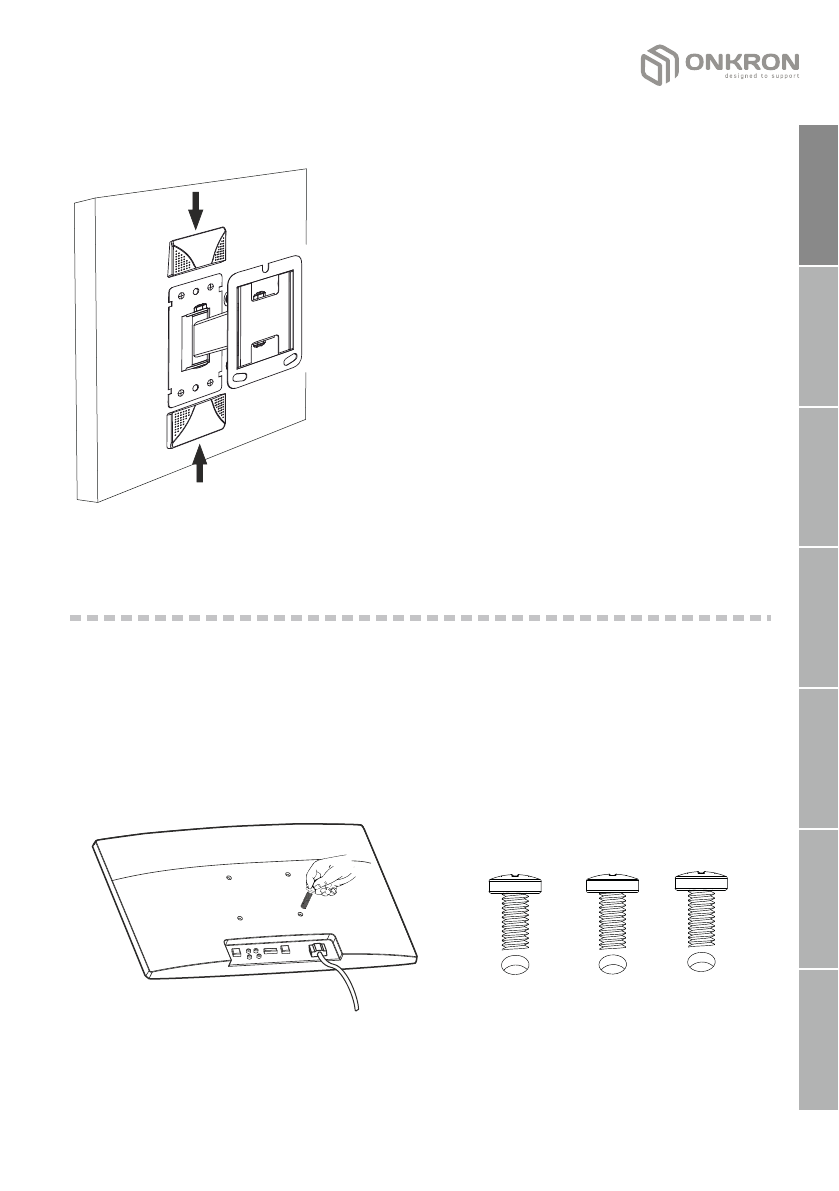 ONKRON
designed to support