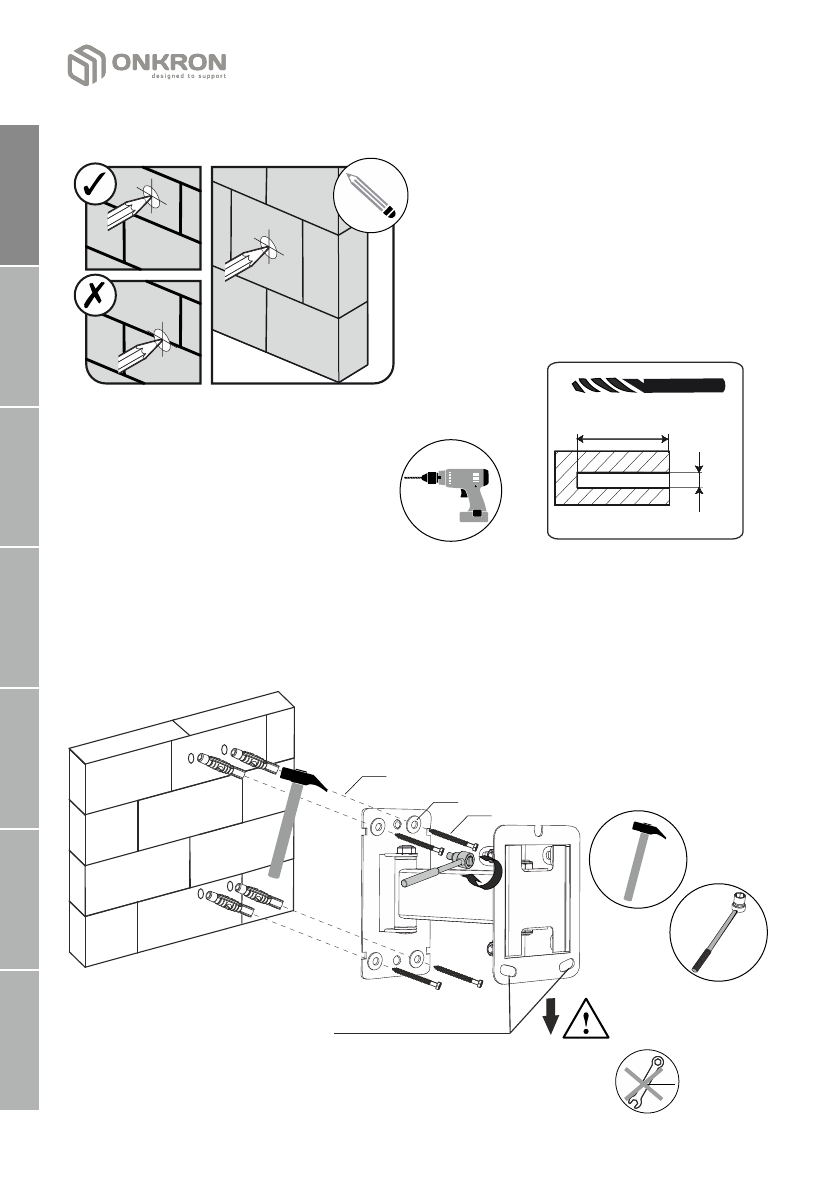 ONKRON
designed to support