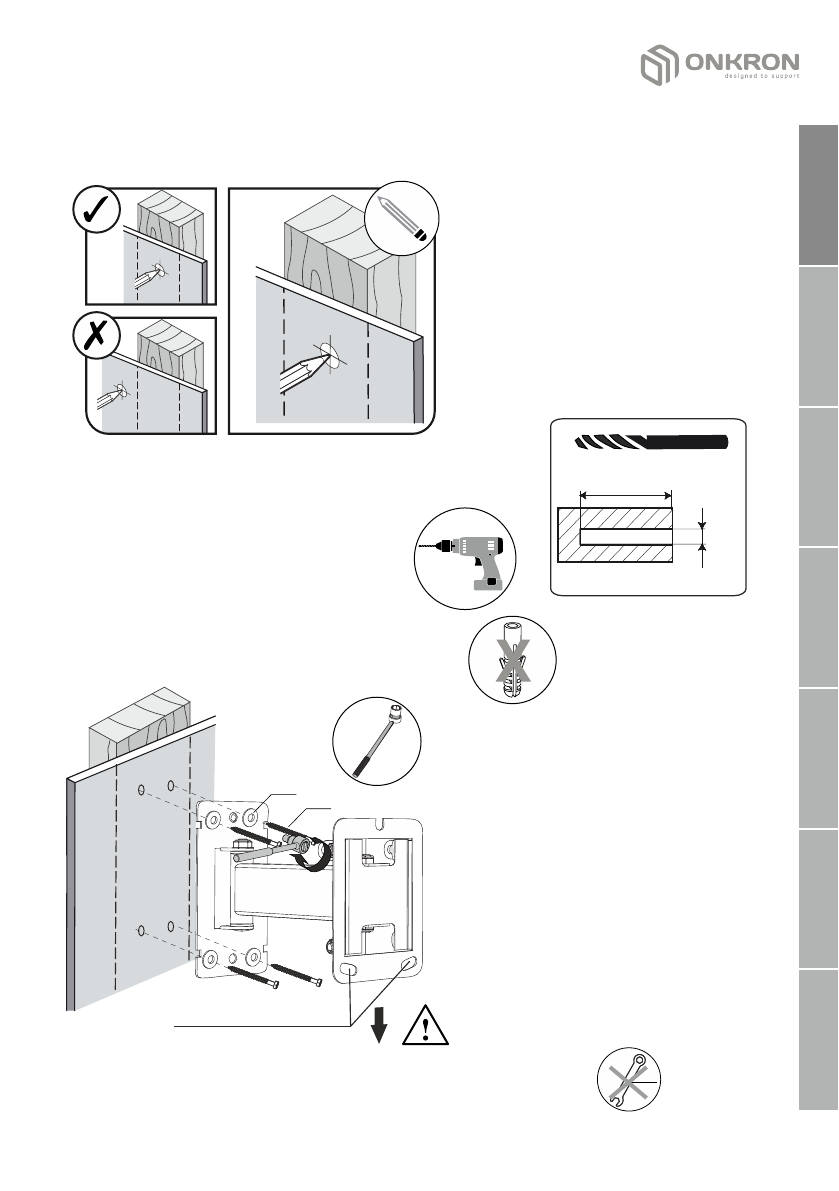 ONKRON
designed to support