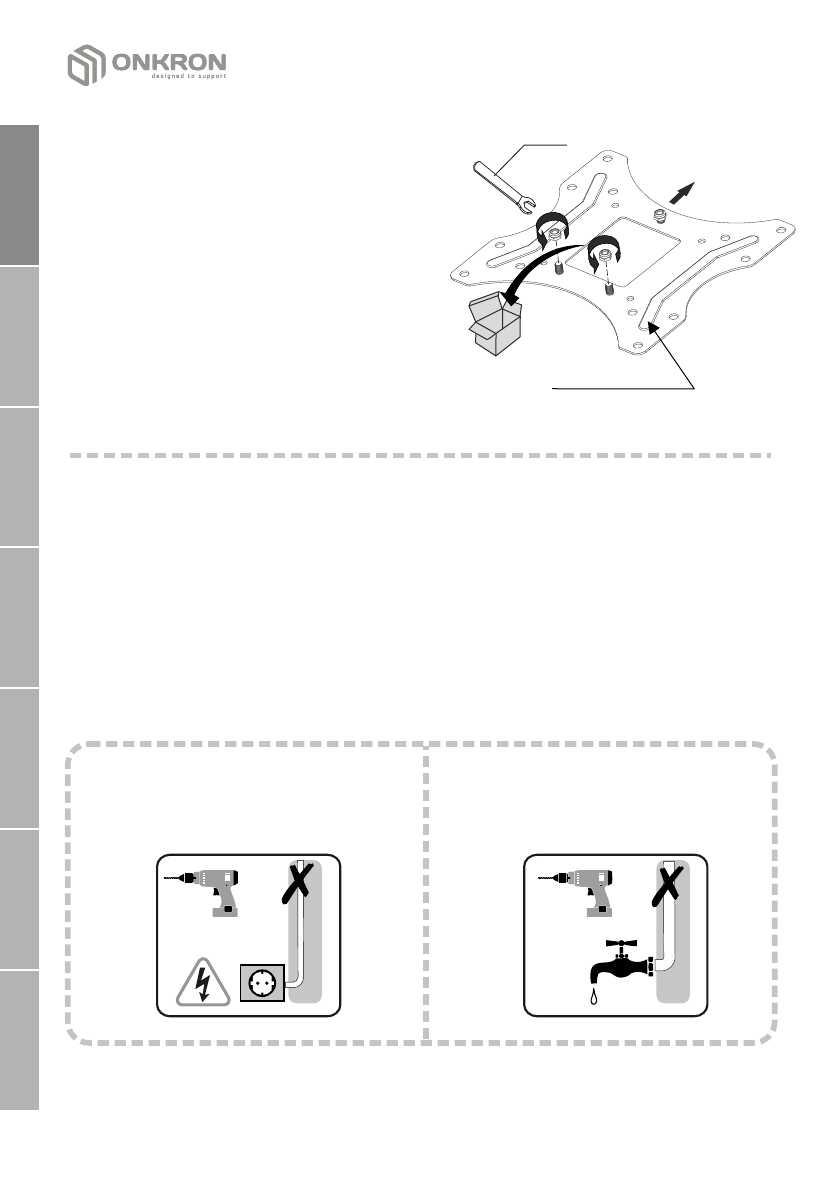 ONKRON
designed to support