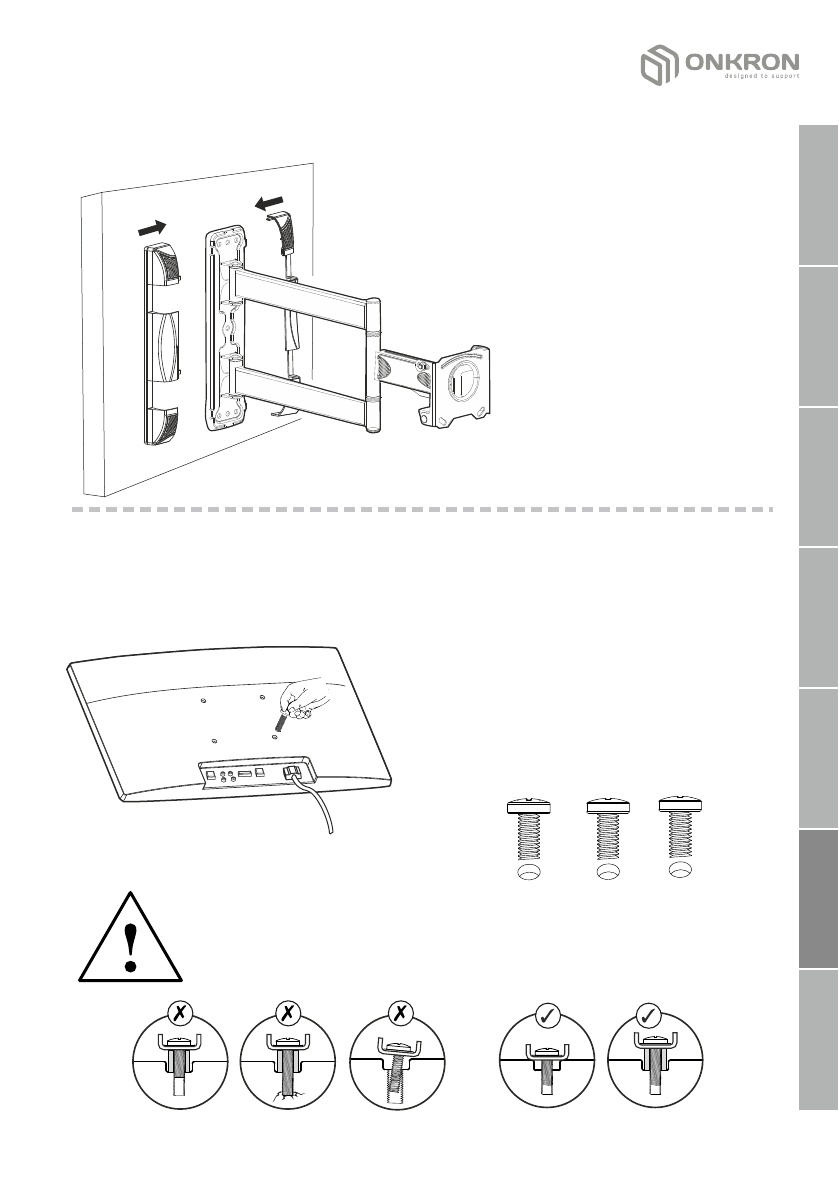 ONKRON
designed to support