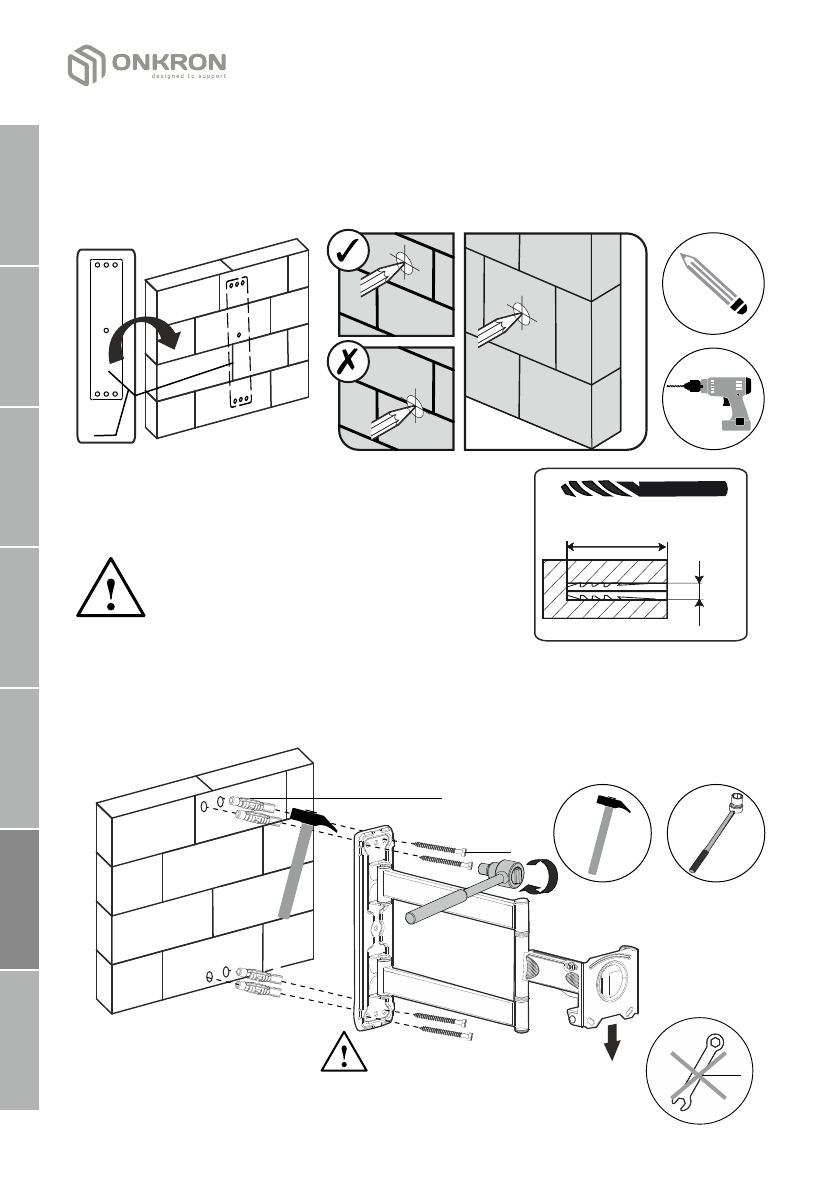 ONKRON
designed to support