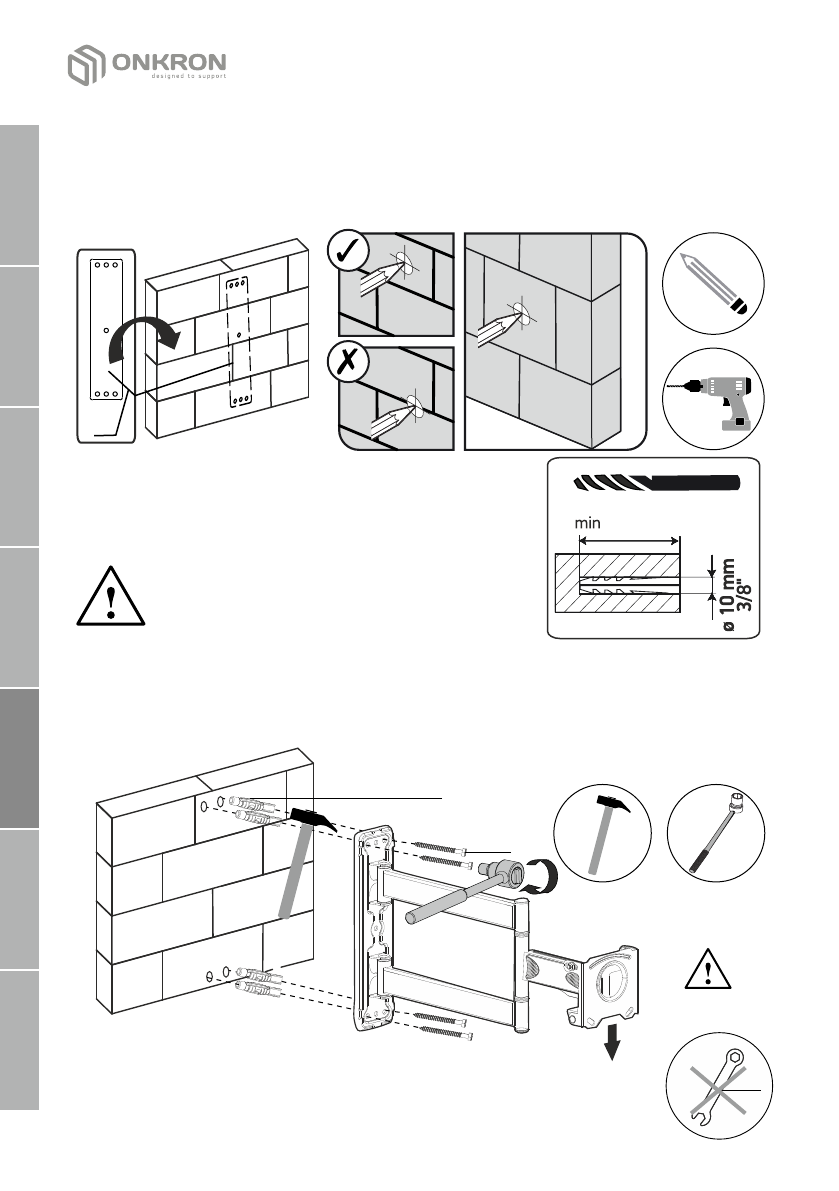 ONKRON
designed to support

min

ø 10 mm
3/8"