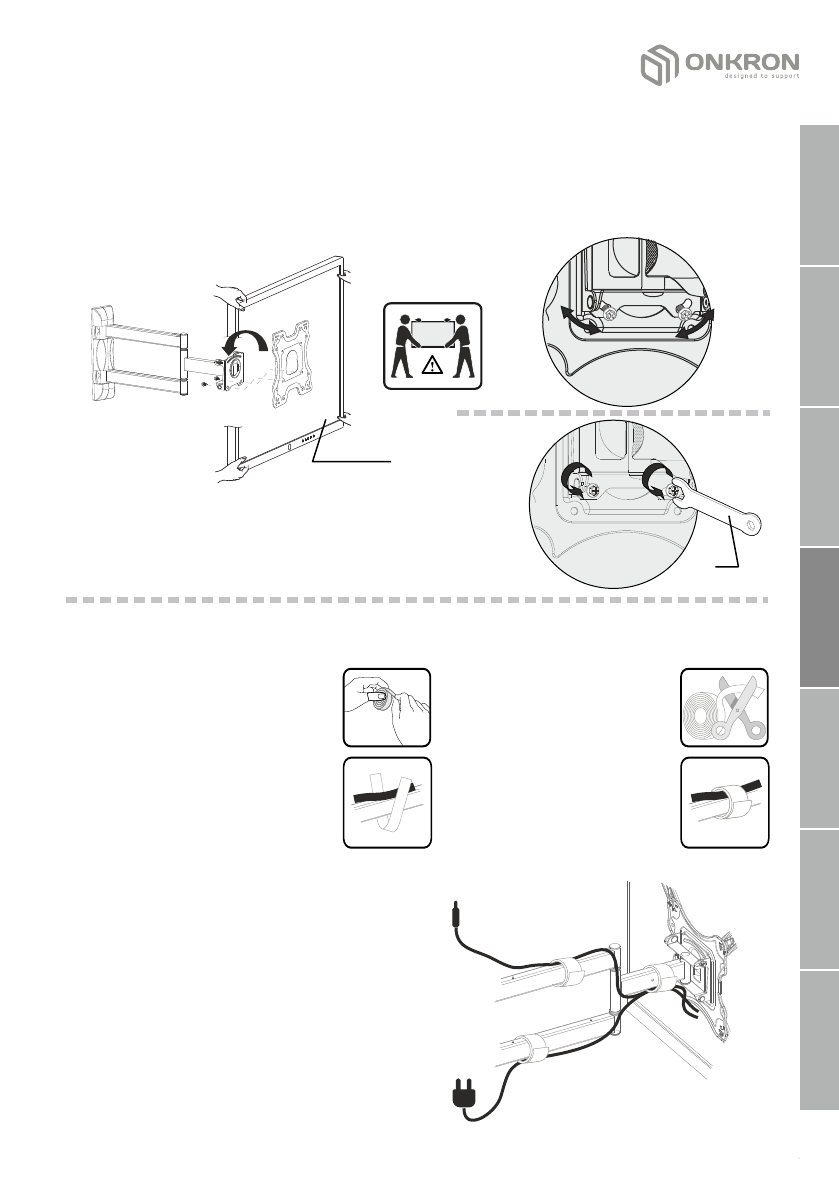 ONKRON
designed to support