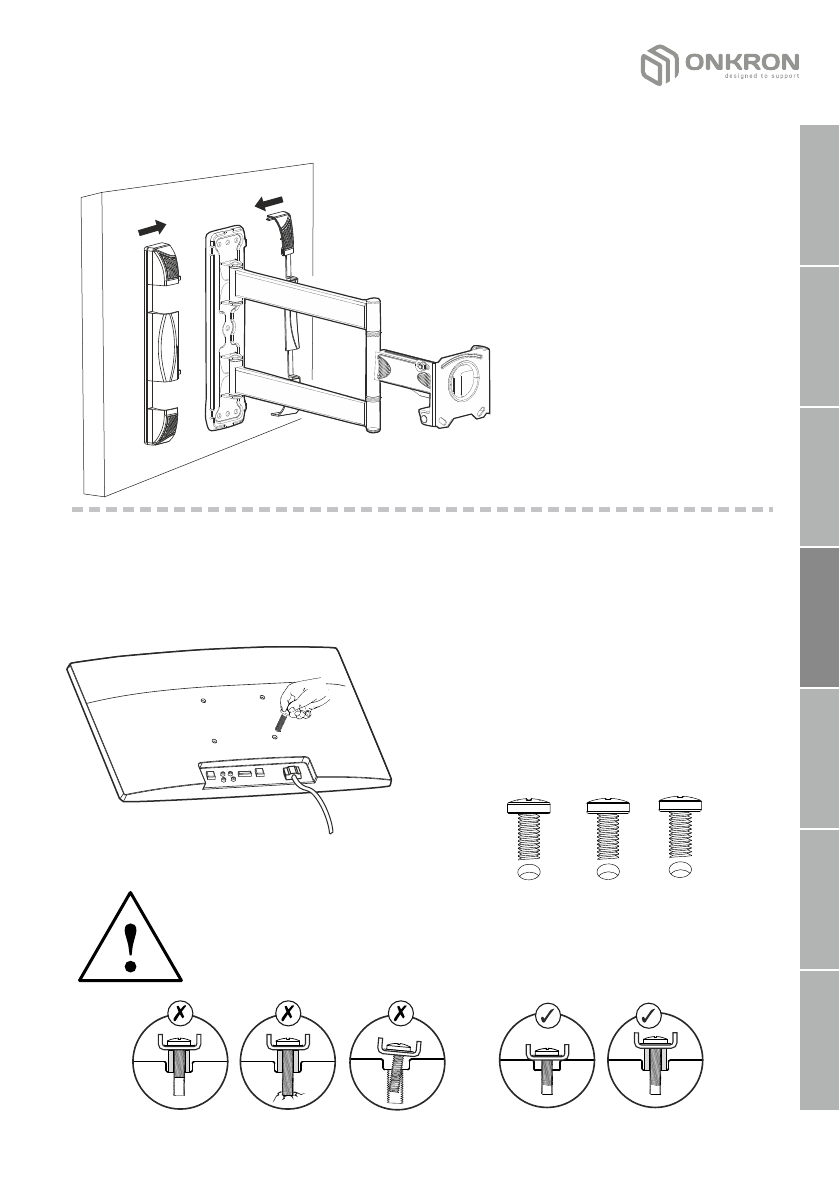 ONKRON
designed to support