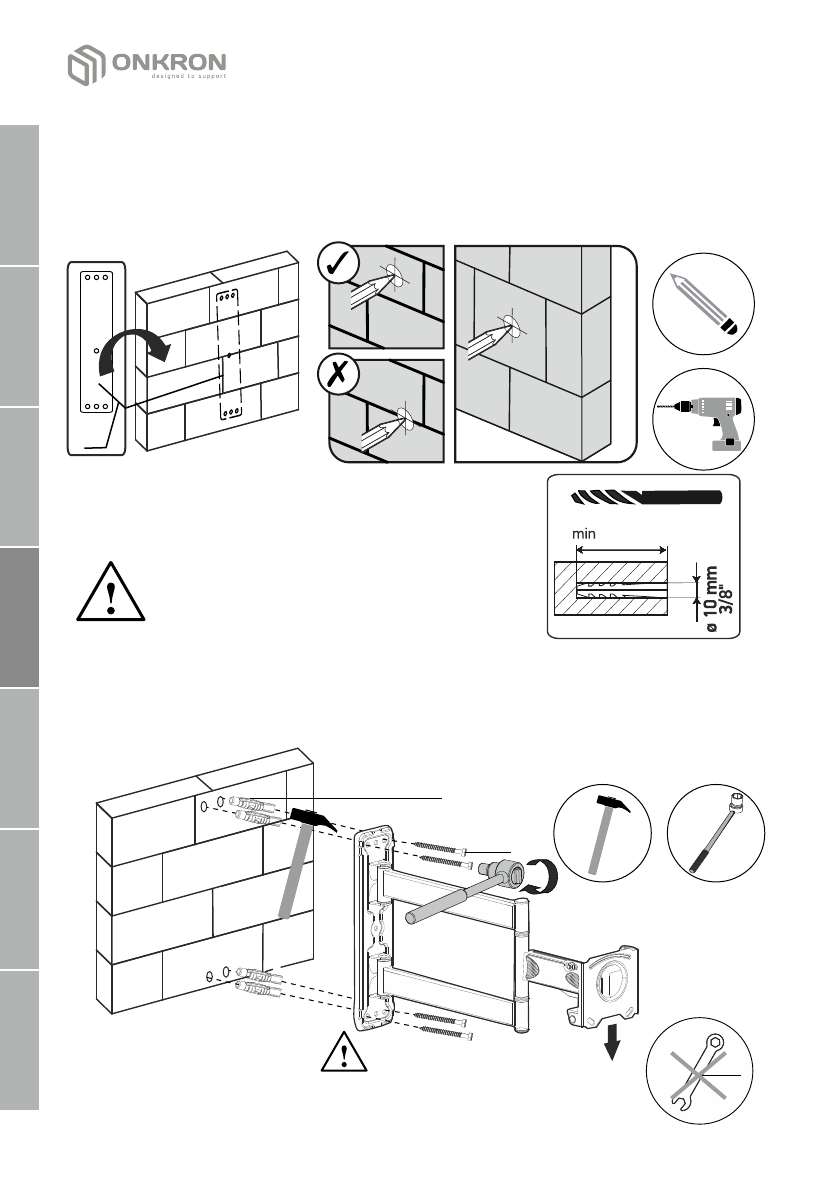 ONKRON
designed to support

min

ø 10 mm
3/8"