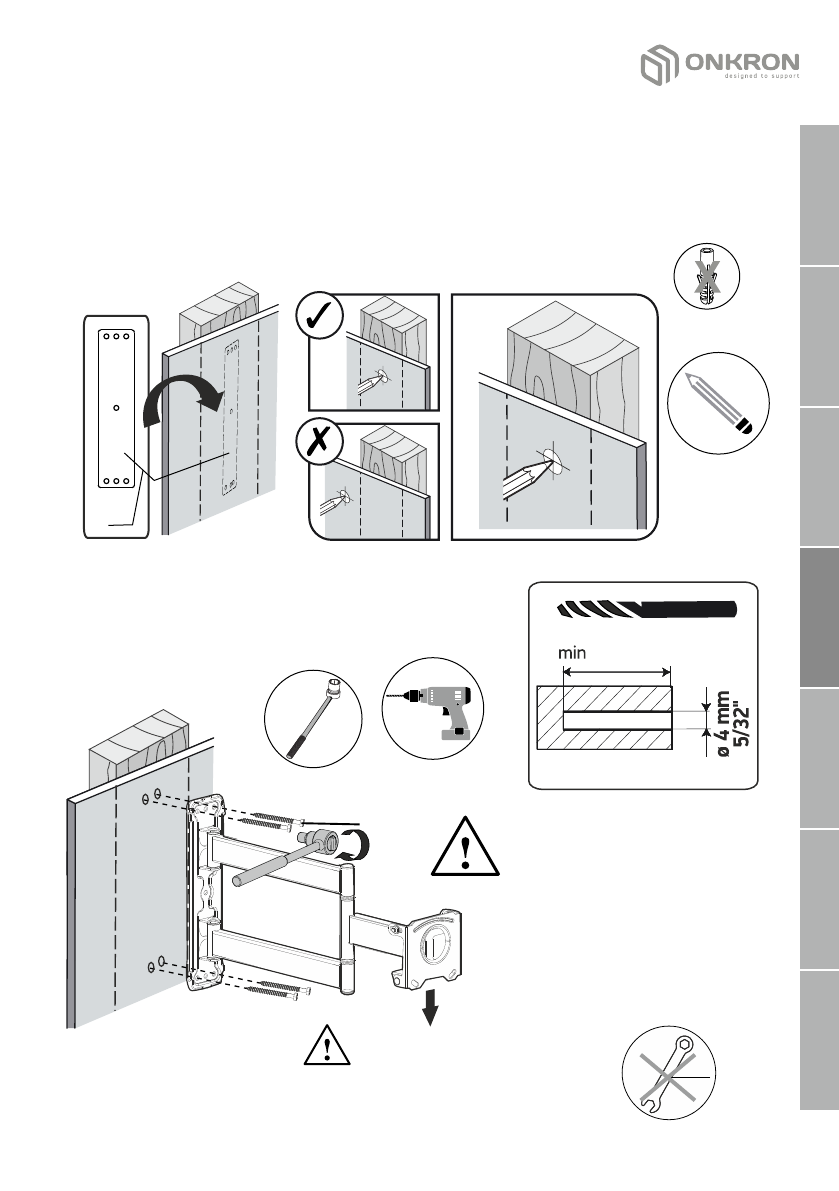 ONKRON
designed to support

min

ø 4 mm
5/32"