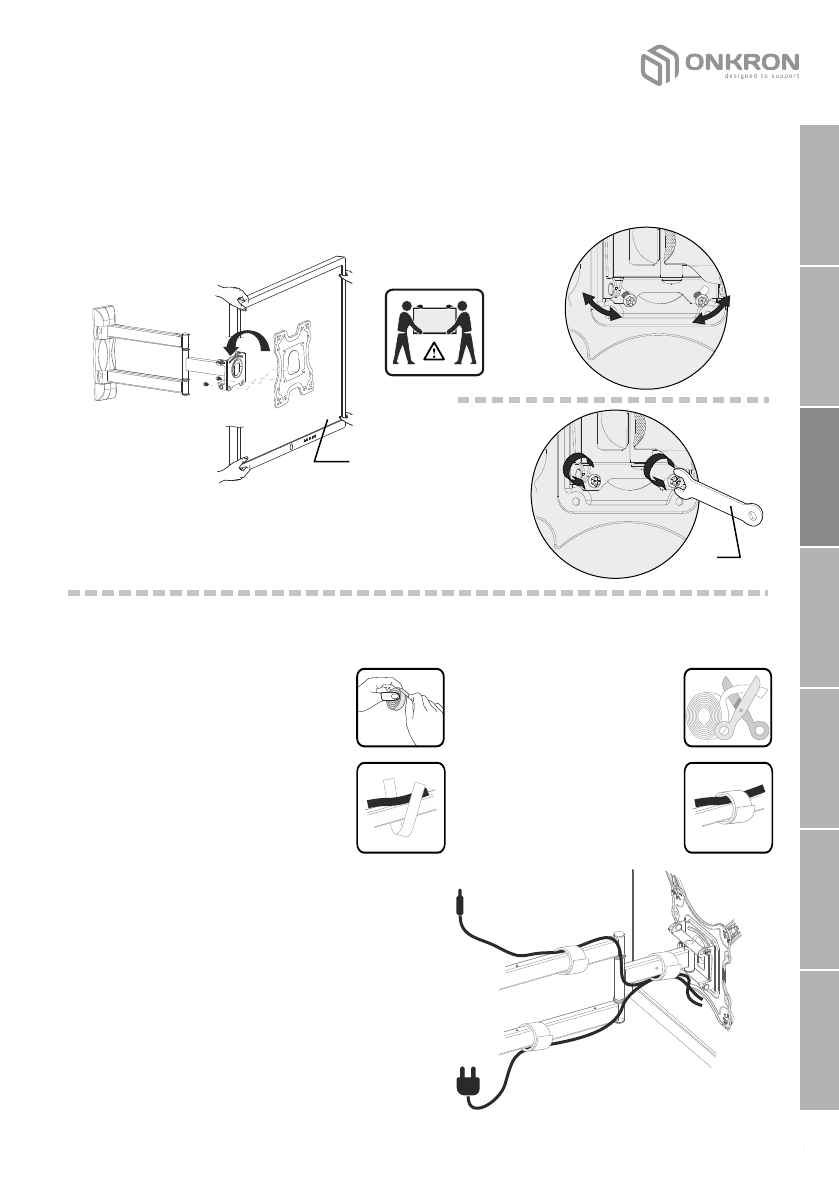 ONKRON
designed to support