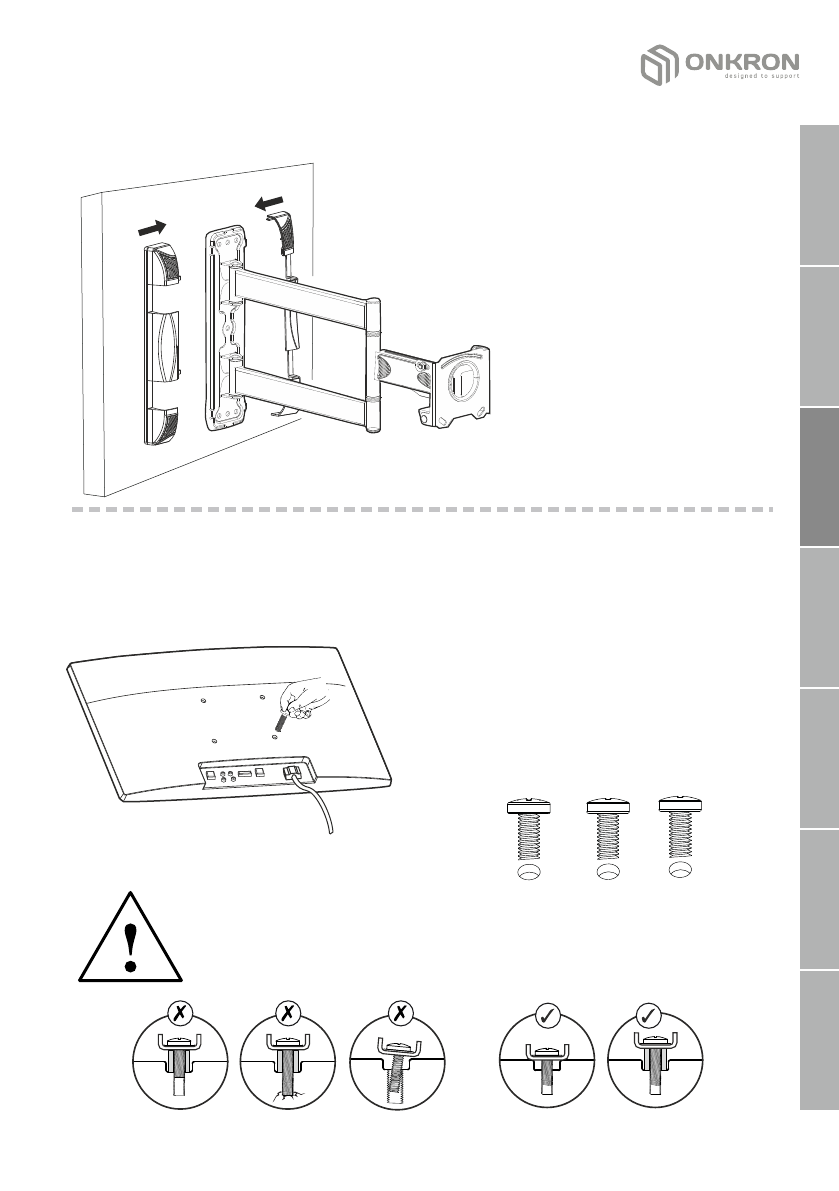 ONKRON
designed to support