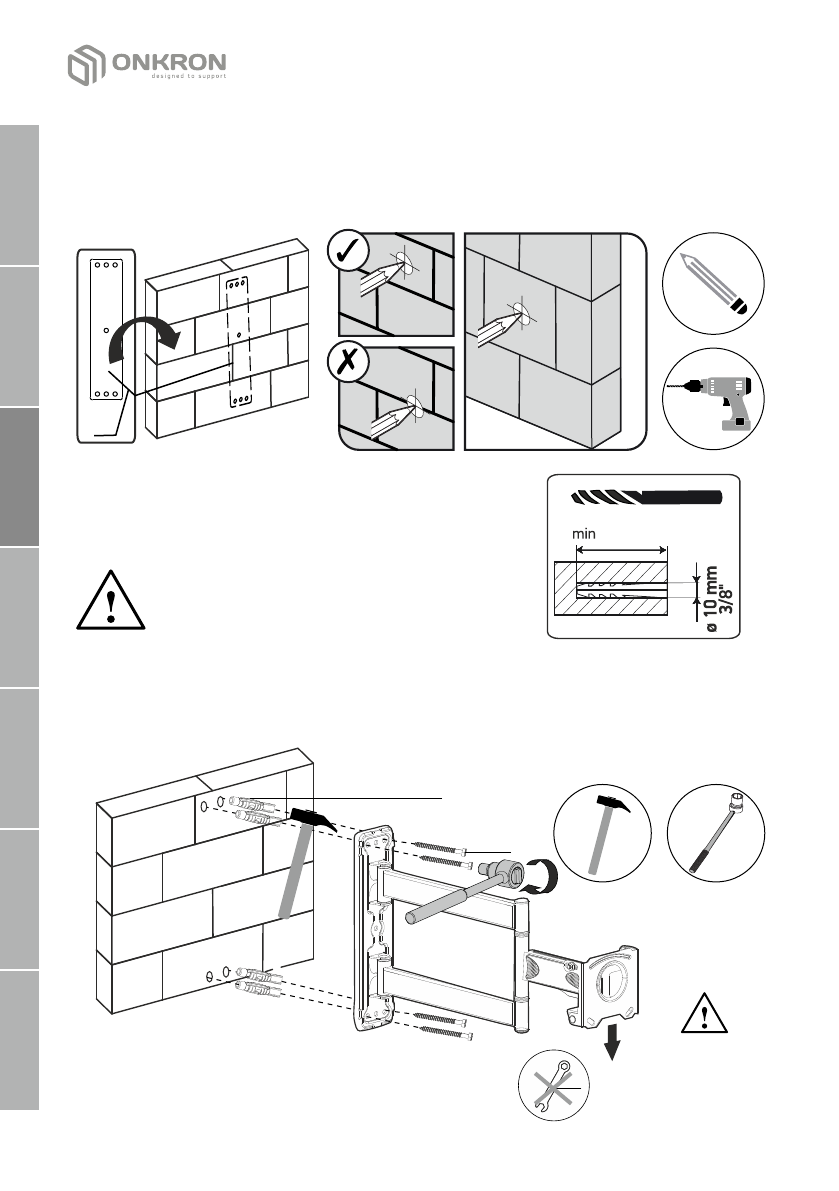 ONKRON
designed to support

min

ø 10 mm
3/8"