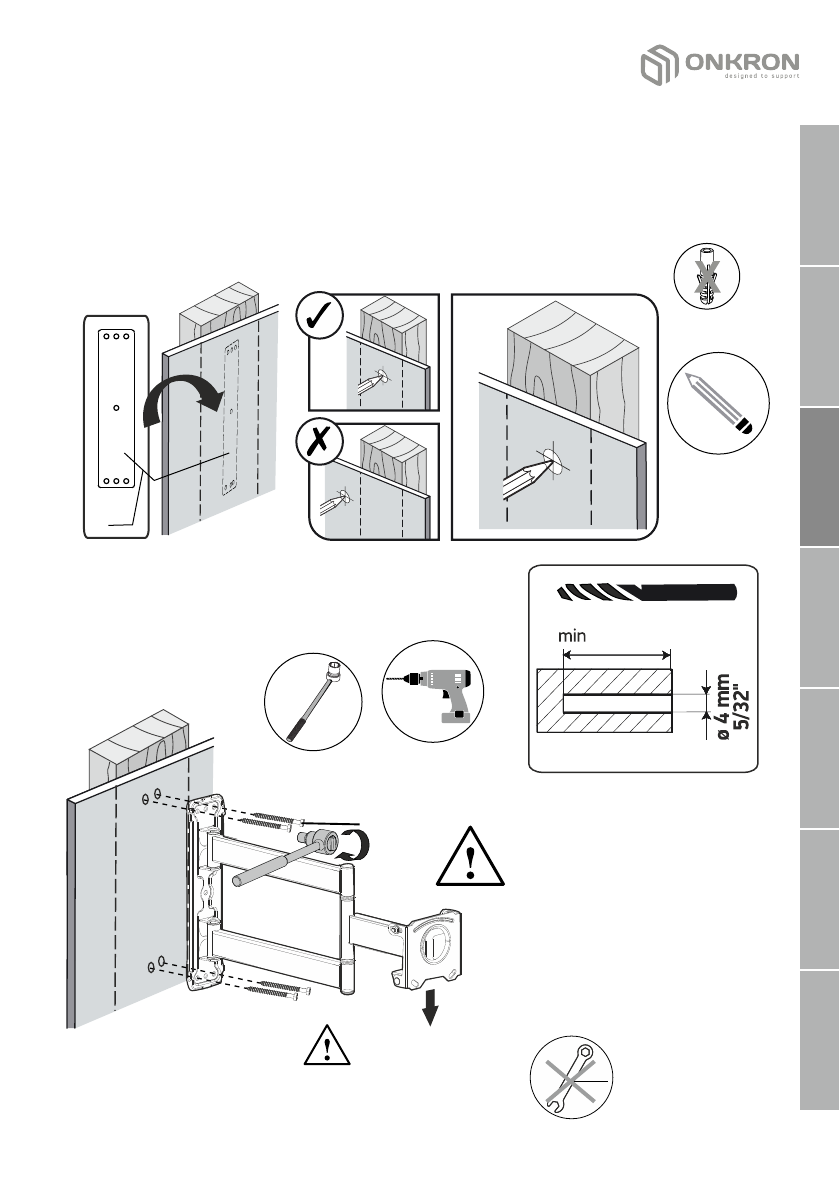 ONKRON
designed to support

min

ø 4 mm
5/32"