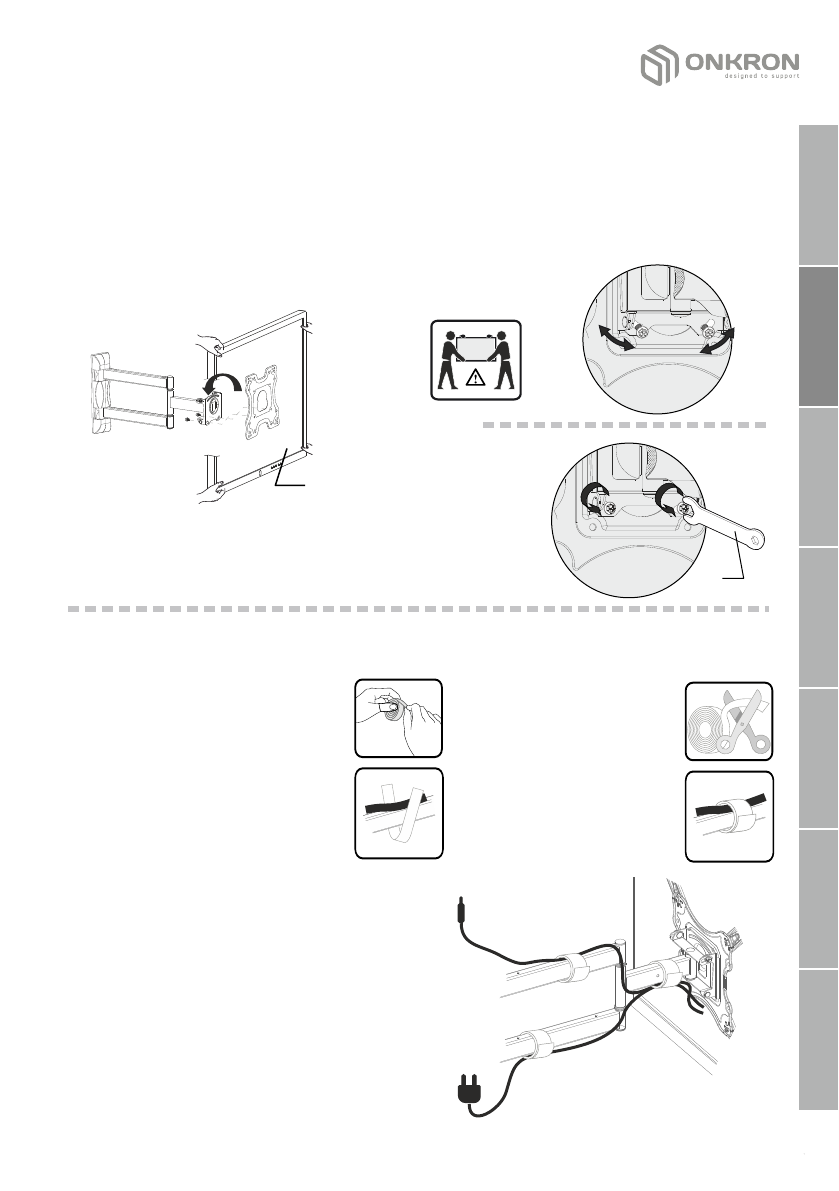 ONKRON
designed to support