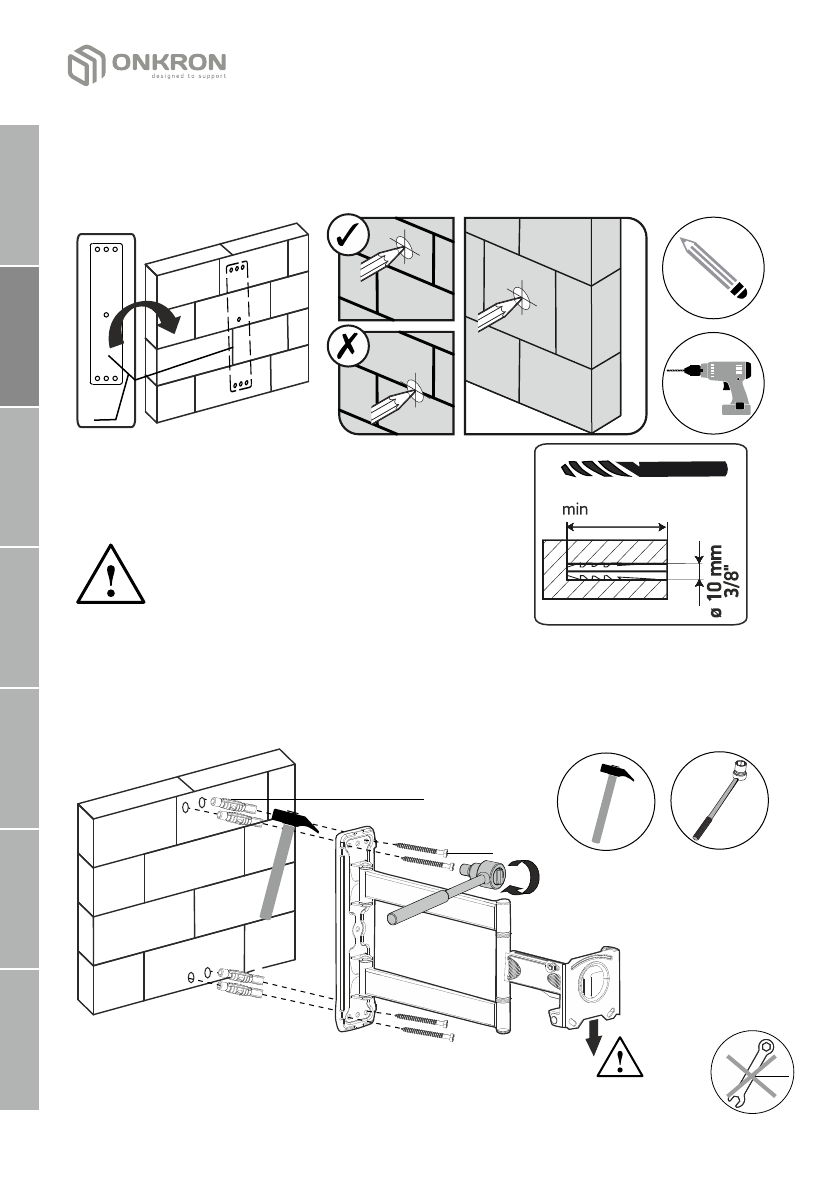 ONKRON
designed to support

min

ø 10 mm
3/8"