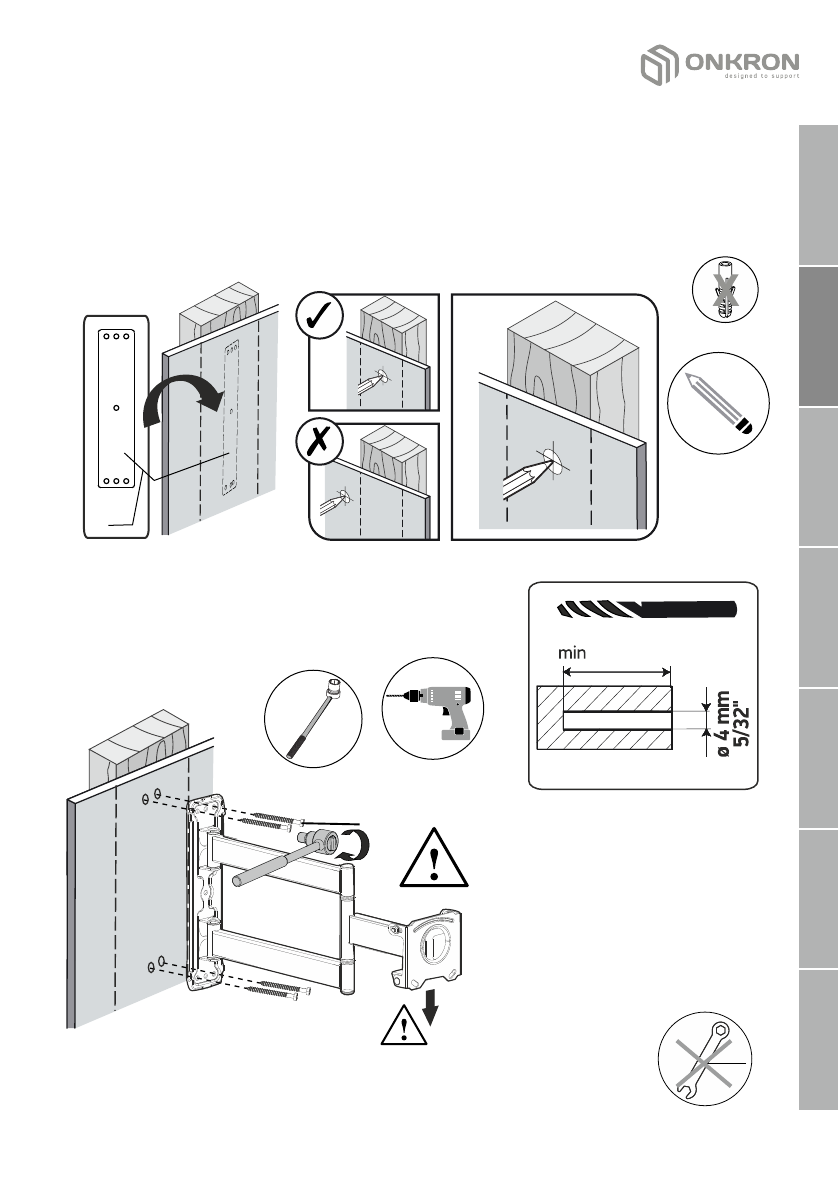 ONKRON
designed to support

min

ø 4 mm
5/32"