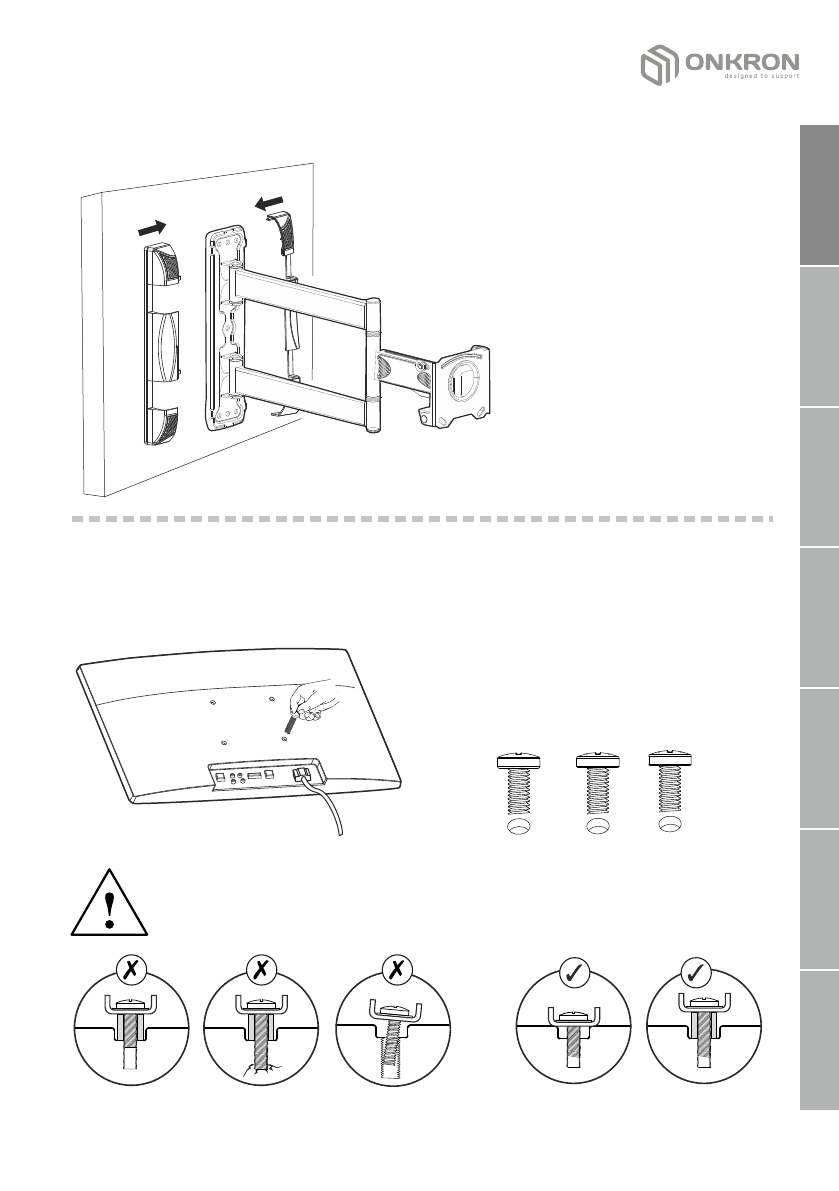 ONKRON
designed to support